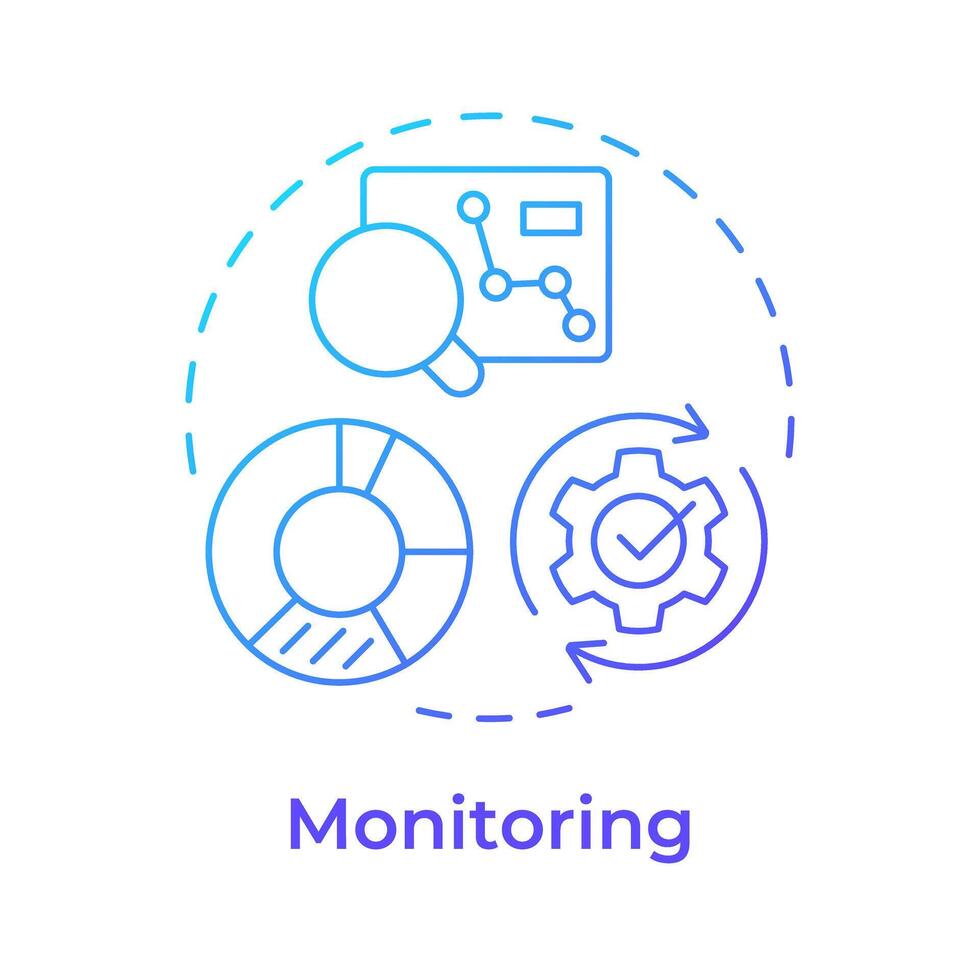 Monitoring