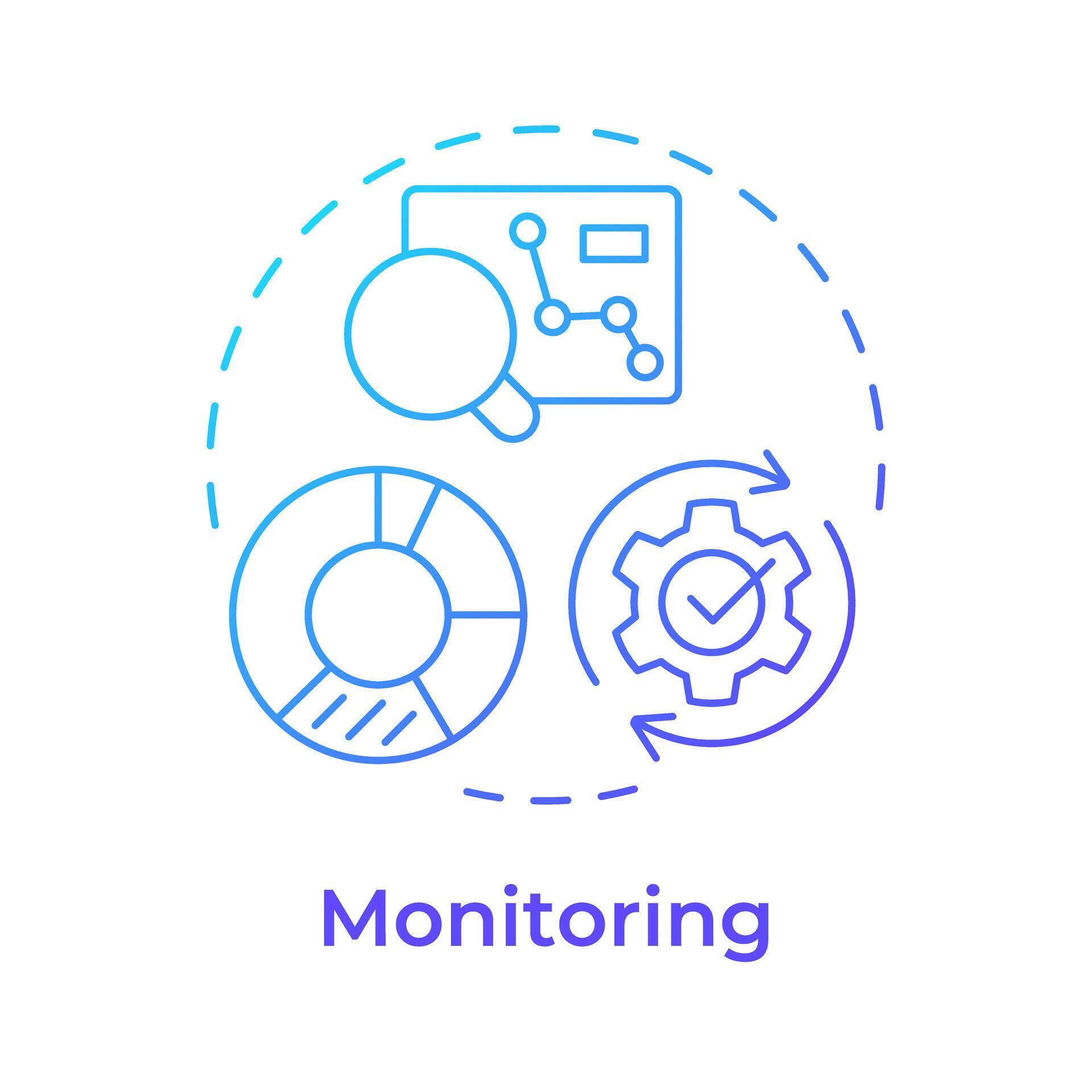 Monitoring