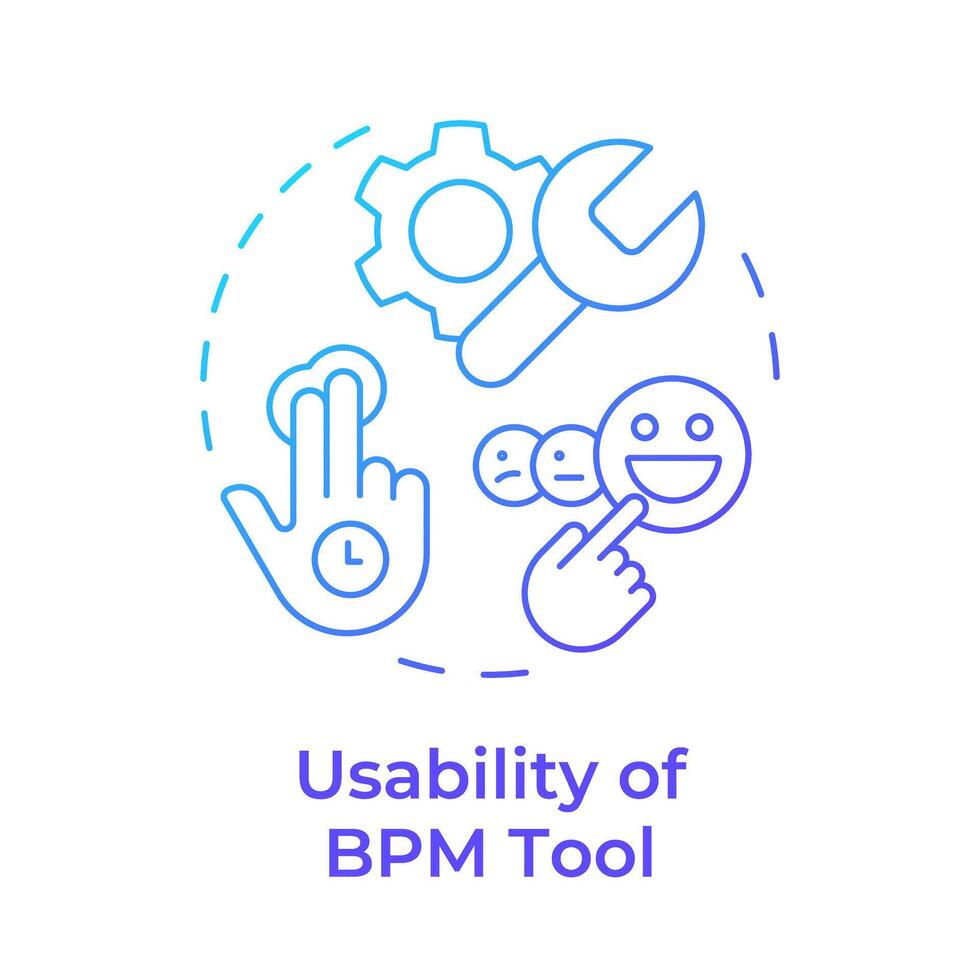 Usability of BPM Tool