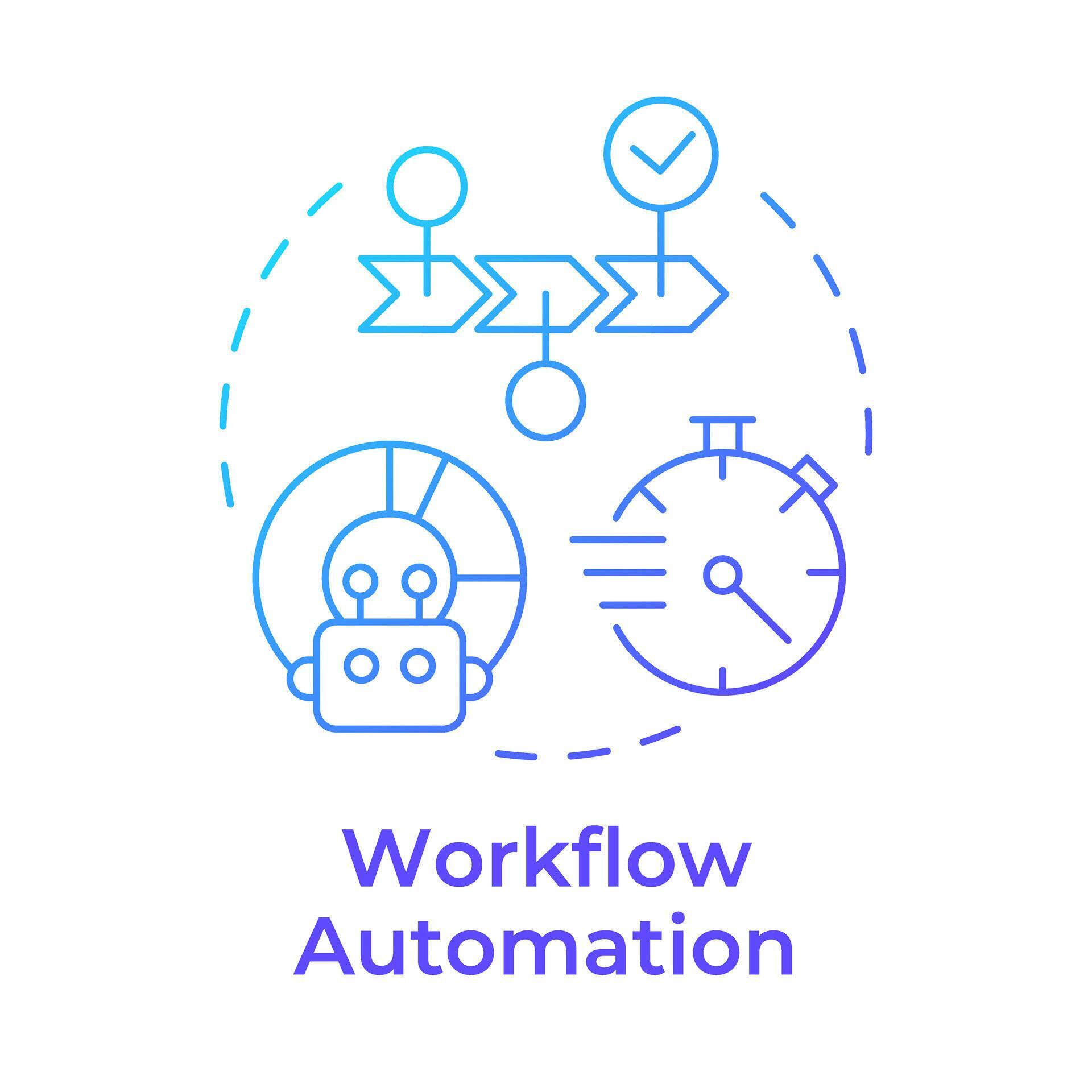 Workflow
Automation