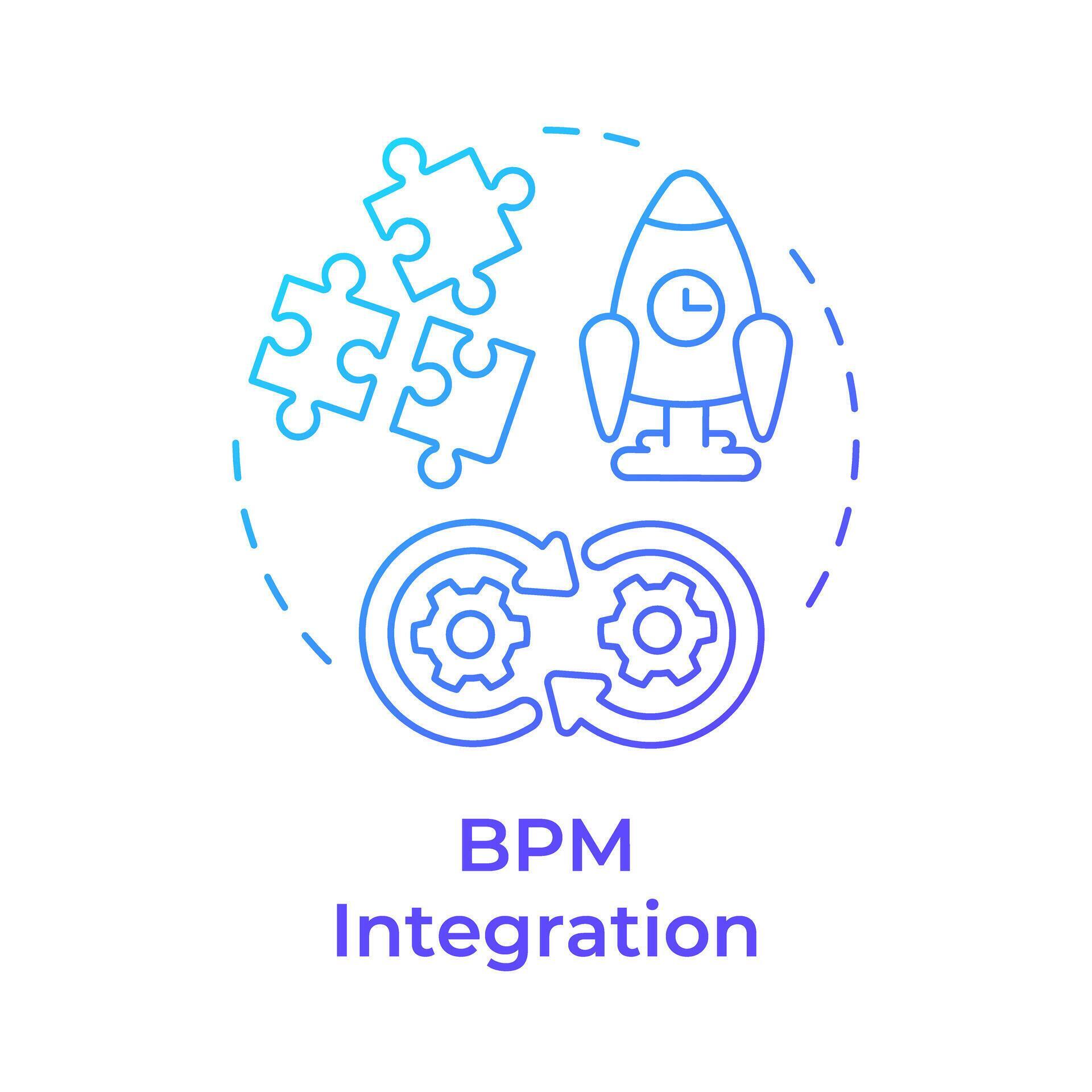 BPM
Integration