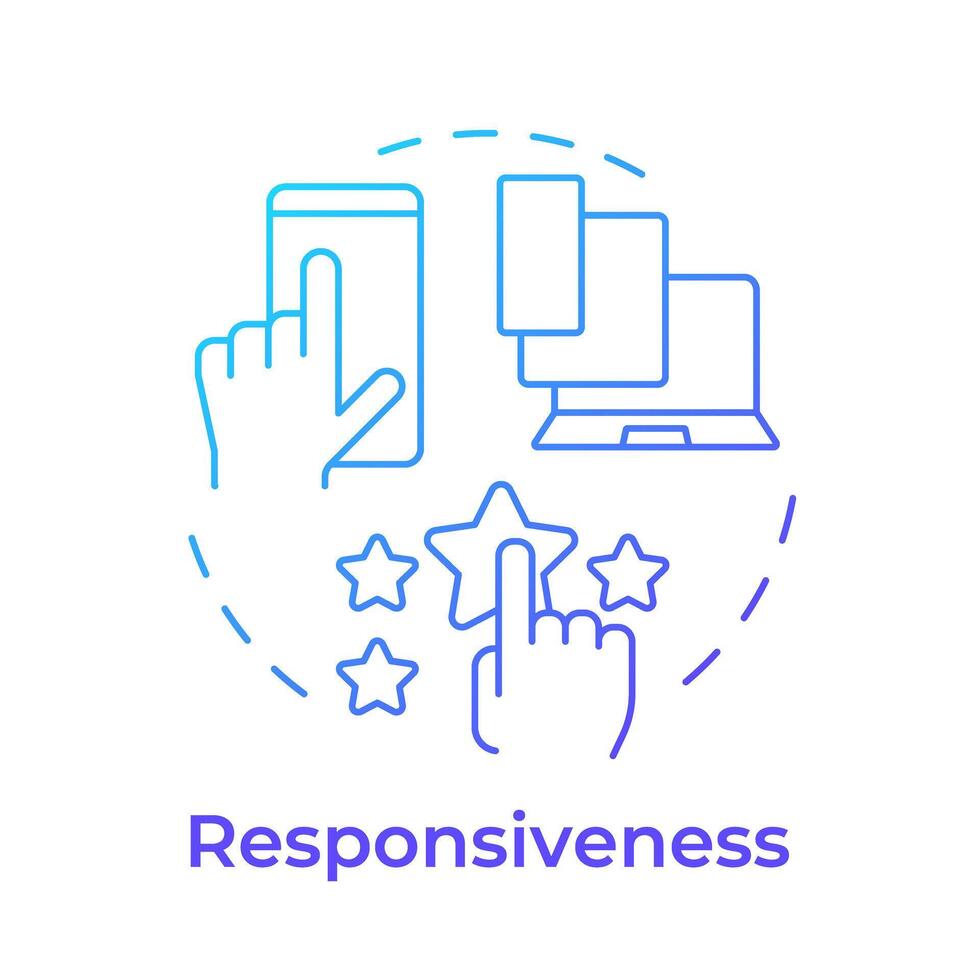 Responsiveness