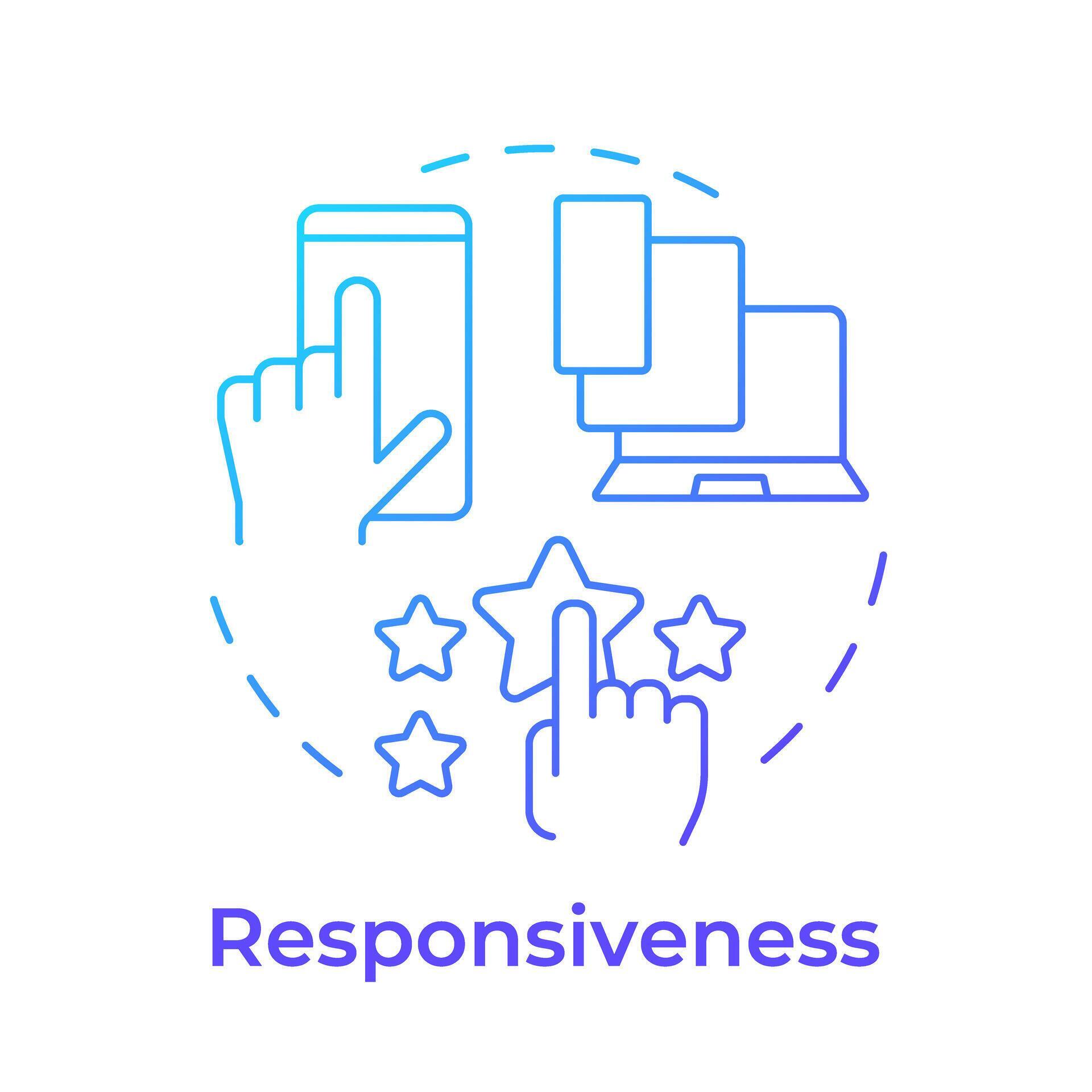 Responsiveness