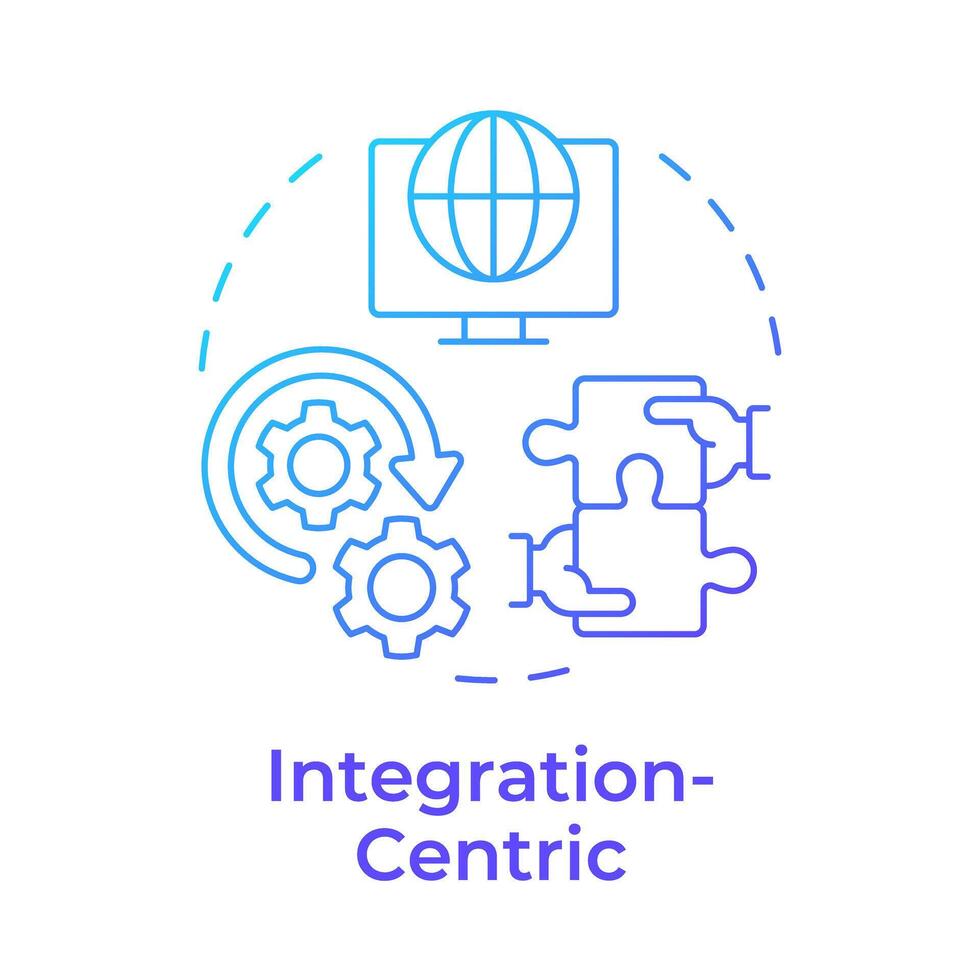 Integration-Centric