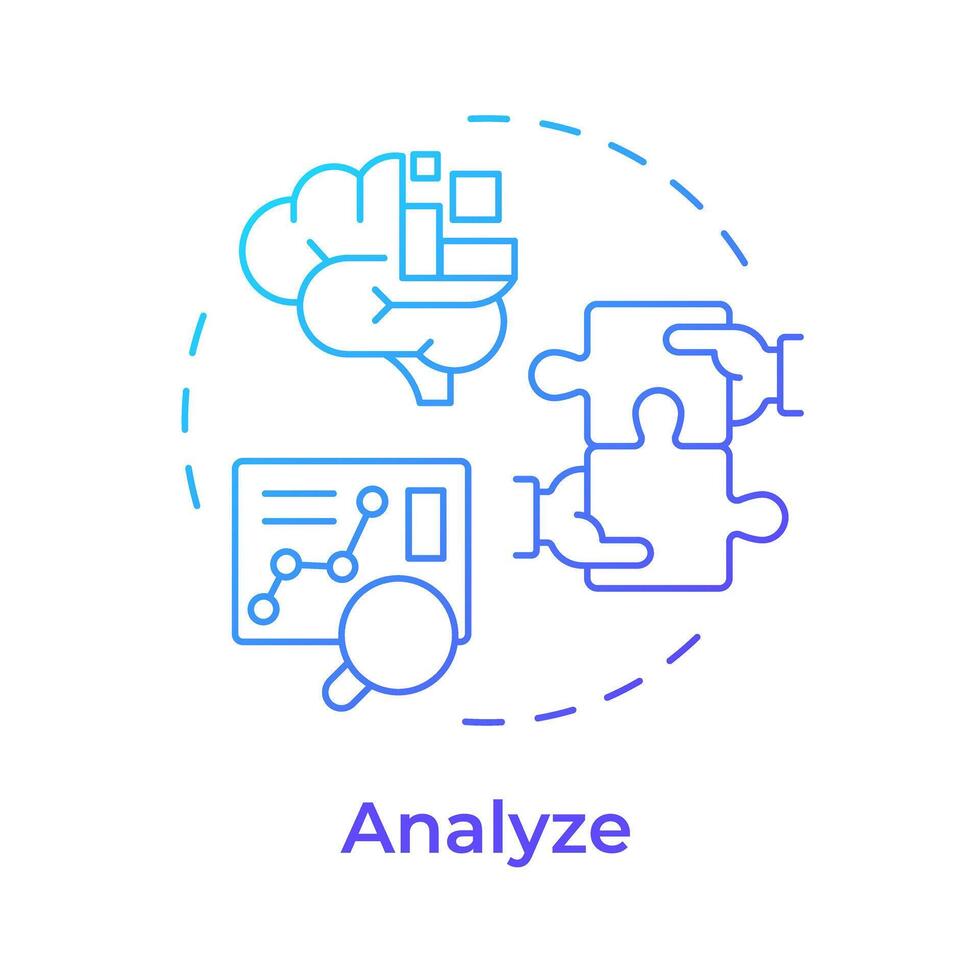 Analyze