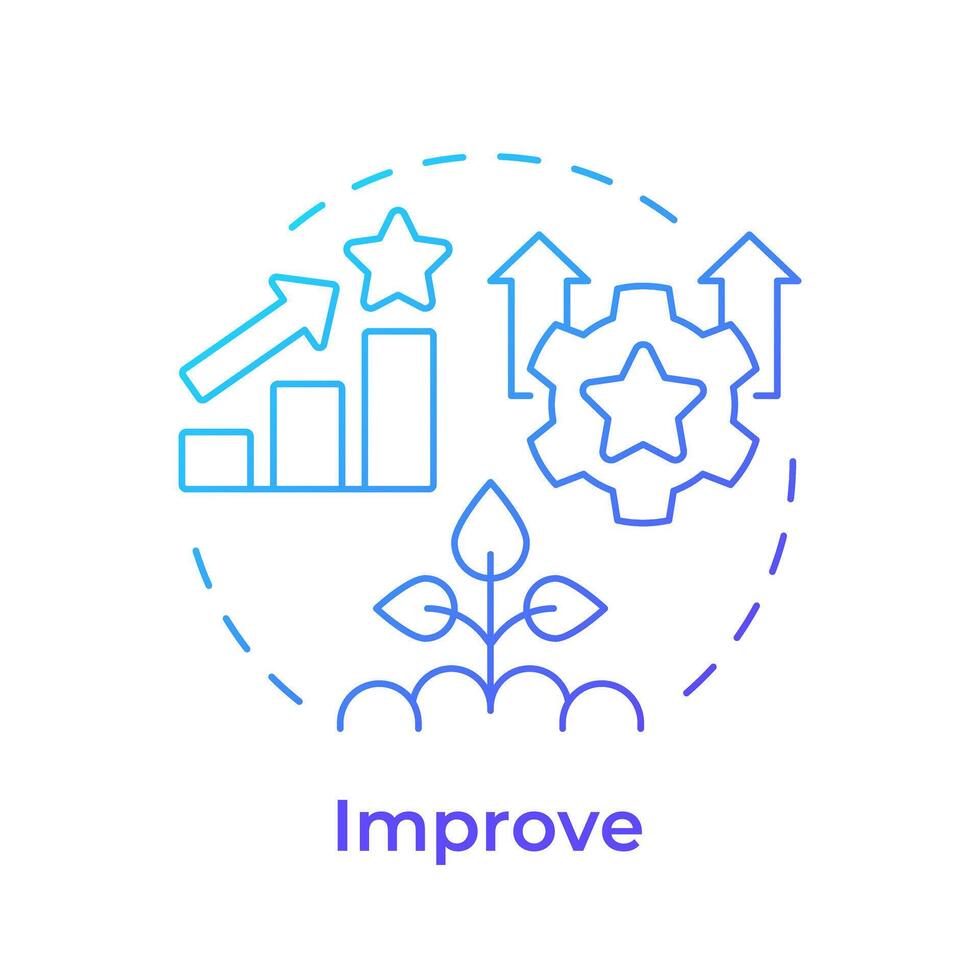 Improve