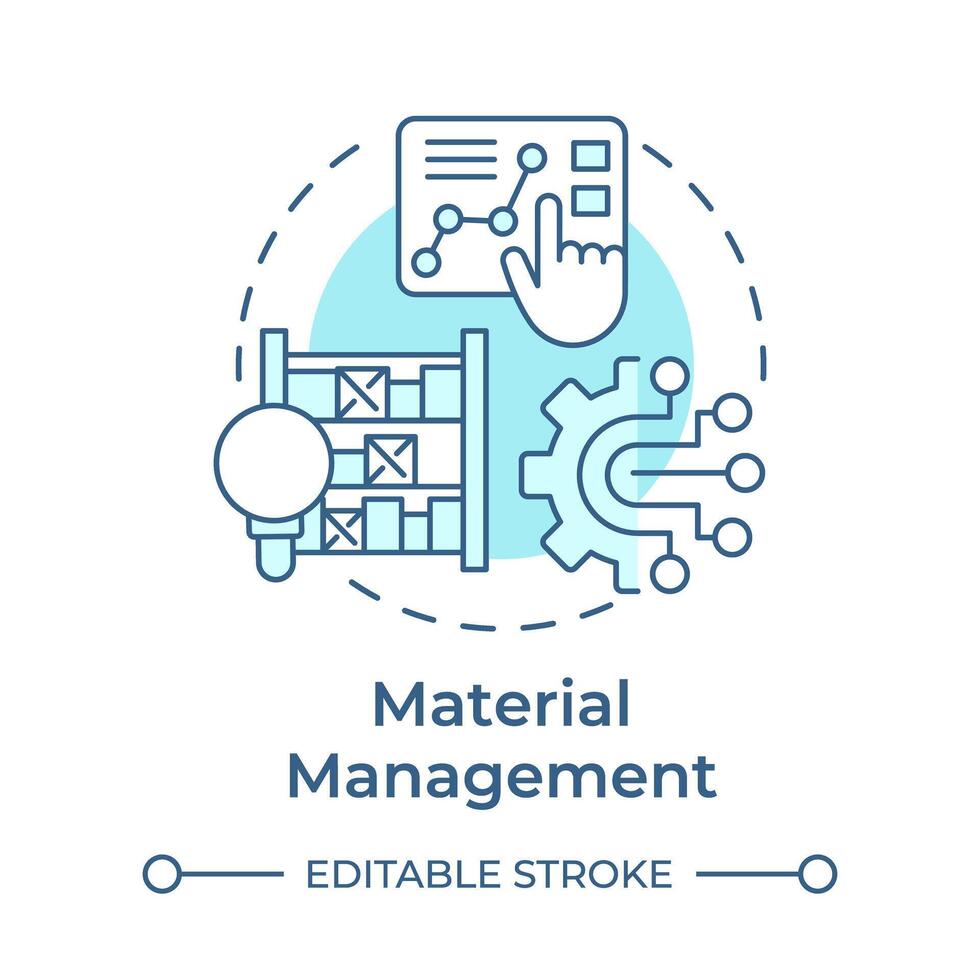 Material Management

EDITABLE STROKE