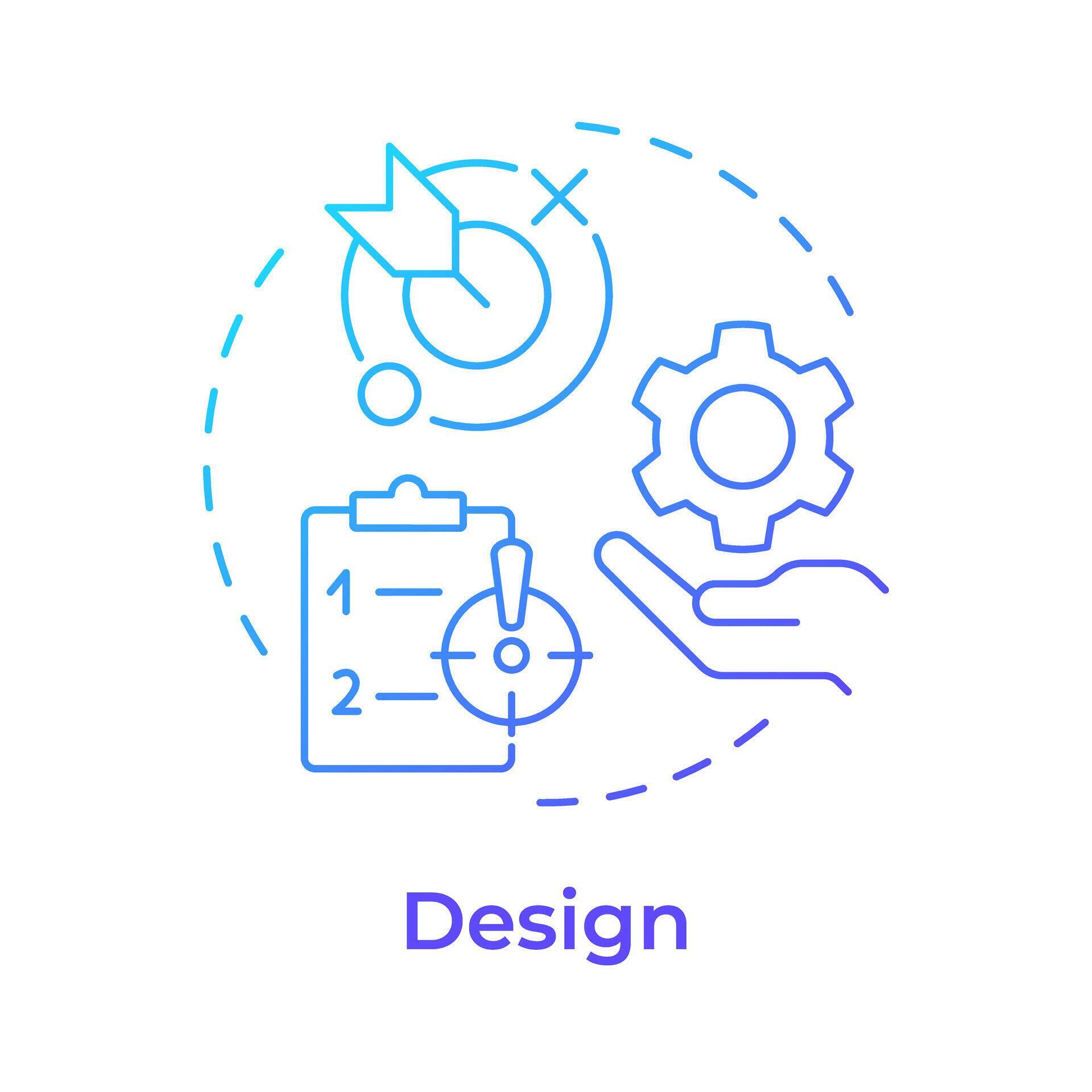 1
2
Design