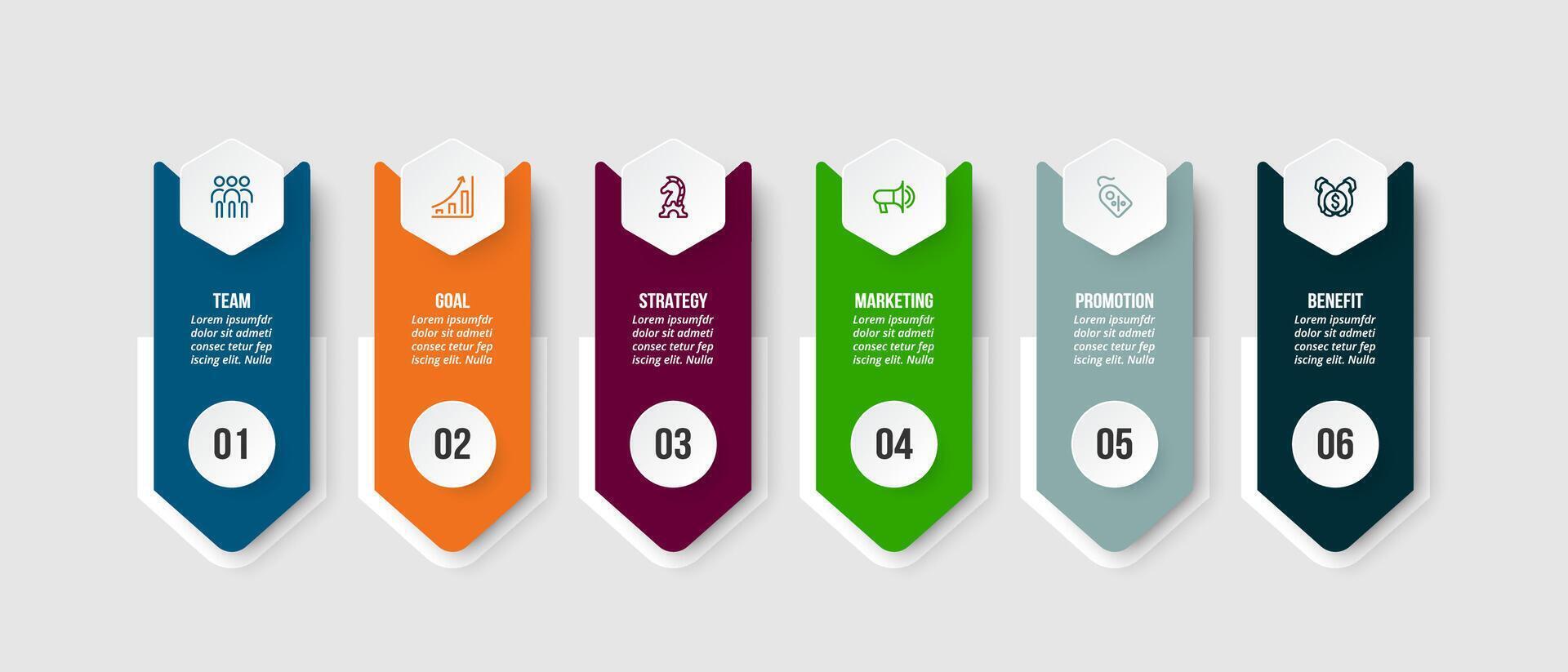 TEAM
Lorem ipsumfdr dolor sit admeti consec tetur fep iscing elit. Nulla

01

GOAL
Lorem ipsumfdr dolor sit admeti consec tetur fep iscing elit. Nulla

02

STRATEGY
Lorem ipsumfdr dolor sit admeti consec tetur fep iscing elit. Nulla

03

MARKETING
Lorem ipsumfdr dolor sit admeti consec tetur fep iscing elit. Nulla

04

PROMOTION
Lorem ipsumfdr dolor sit admeti consec tetur fep iscing elit. Nulla

05

BENEFIT
Lorem ipsumfdr dolor sit admeti consec tetur fep iscing elit. Nulla

06