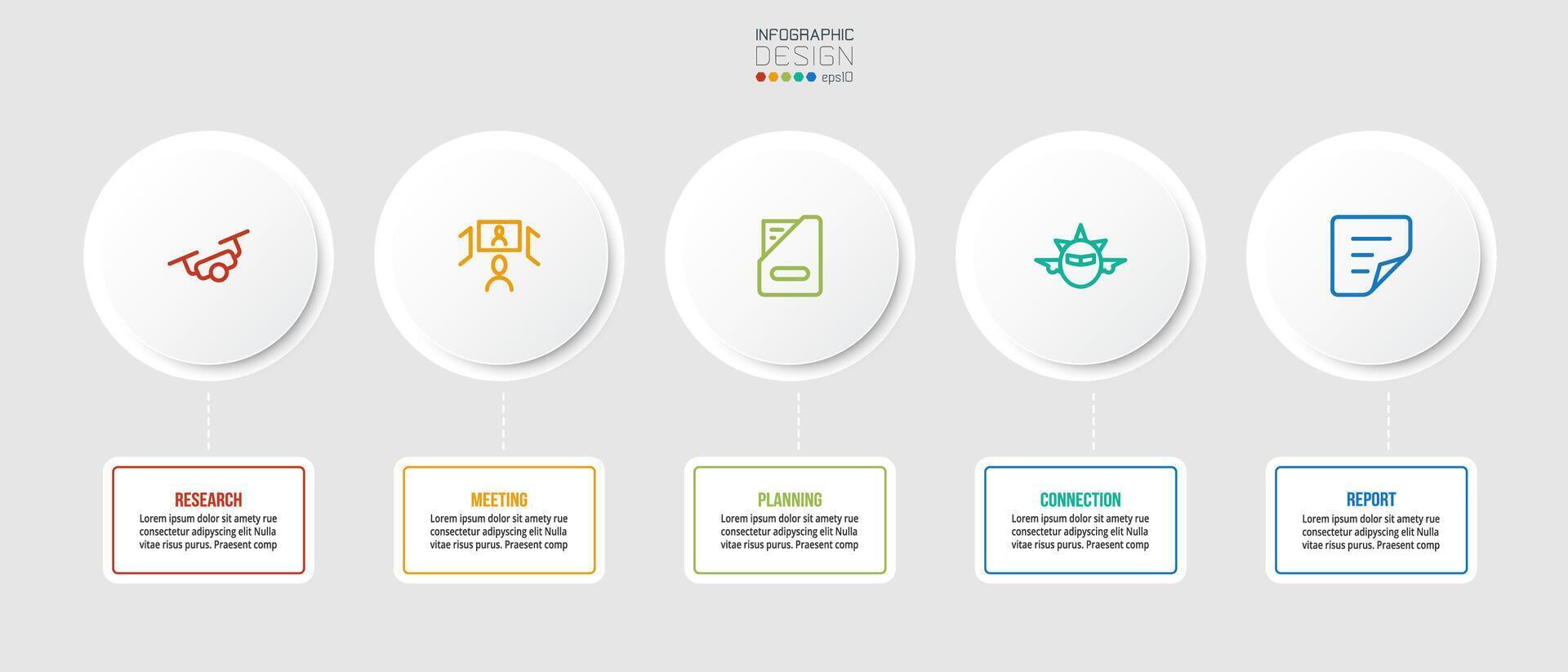 INFOGRAPHIC
DESIGN
eps10

RESEARCH
Lorem ipsum dolor sit amety rue consectetur adipyscing elit Nulla vitae risus purus. Praesent comp

MEETING
Lorem ipsum dolor sit amety rue consectetur adipyscing elit Nulla vitae risus purus. Praesent comp

PLANNING
Lorem ipsum dolor sit amety rue consectetur adipyscing elit Nulla vitae risus purus. Praesent comp

CONNECTION
Lorem ipsum dolor sit amety rue consectetur adipyscing elit Nulla vitae risus purus. Praesent comp

REPORT
Lorem ipsum dolor sit amety rue consectetur adipyscing elit Nulla vitae risus purus. Praesent comp