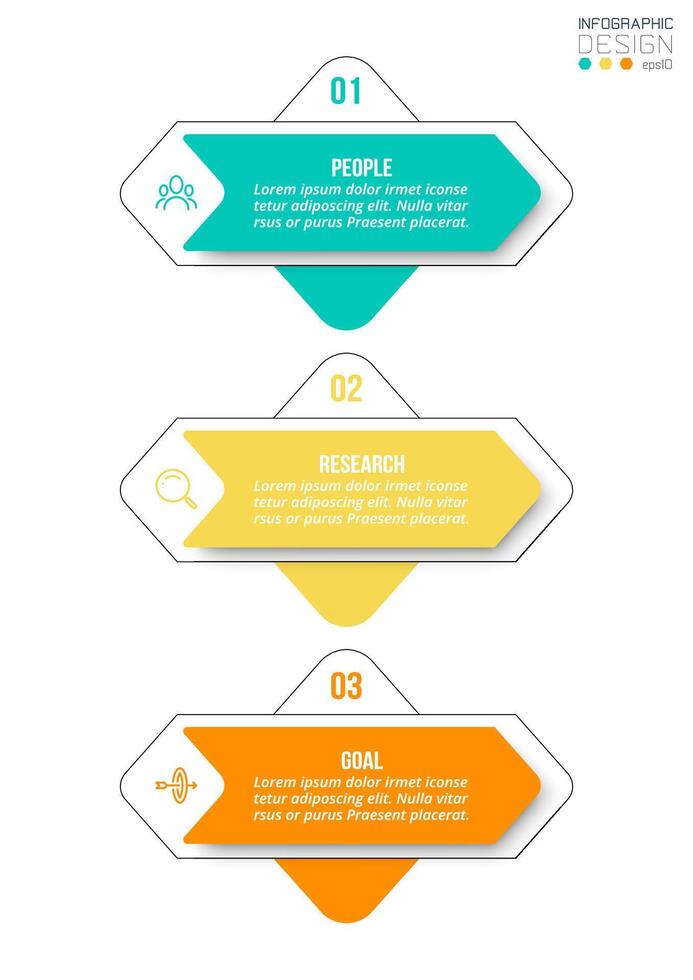 INFOGRAPHIC
DESIGN
eps10

01

PEOPLE
Lorem ipsum dolor irmet iconse tetur adiposcing elit. Nulla vitar rsus or purus Praesent placerat.

02

RESEARCH
Lorem ipsum dolor irmet iconse tetur adiposcing elit. Nulla vitar rsus or purus Praesent placerat.

03

GOAL
Lorem ipsum dolor irmet iconse tetur adiposcing elit. Nulla vitar rsus or purus Praesent placerat.