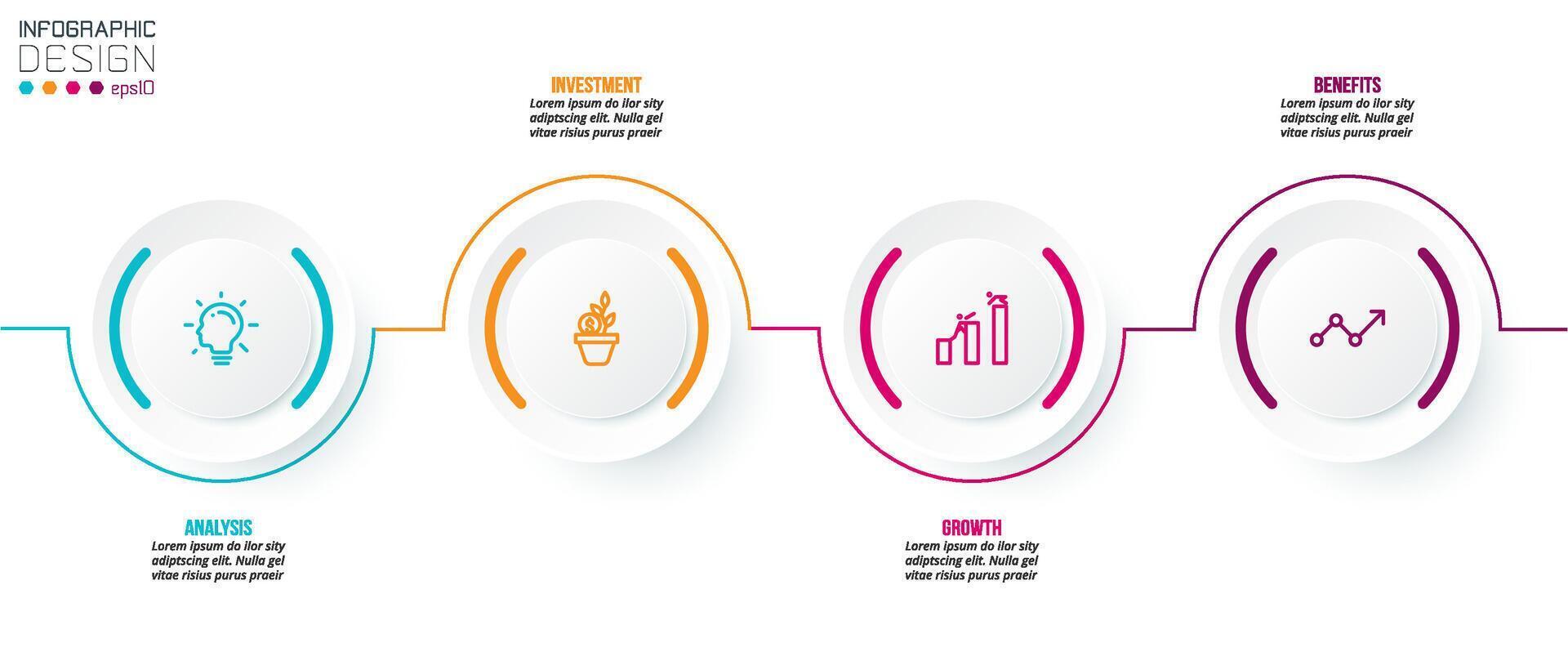 INFOGRAPHIC
DESIGN
eps10

INVESTMENT
Lorem ipsum do ilor sity adiptscing elit. Nulla gel vitae risius purus praeir

BENEFITS
Lorem ipsum do ilor sity adiptscing elit. Nulla gel vitae risius purus praeir

ANALYSIS
Lorem ipsum do ilor sity adiptscing elit. Nulla gel vitae risius purus praeir

GROWTH
Lorem ipsum do ilor sity adiptscing elit. Nulla gel vitae risius purus praeir