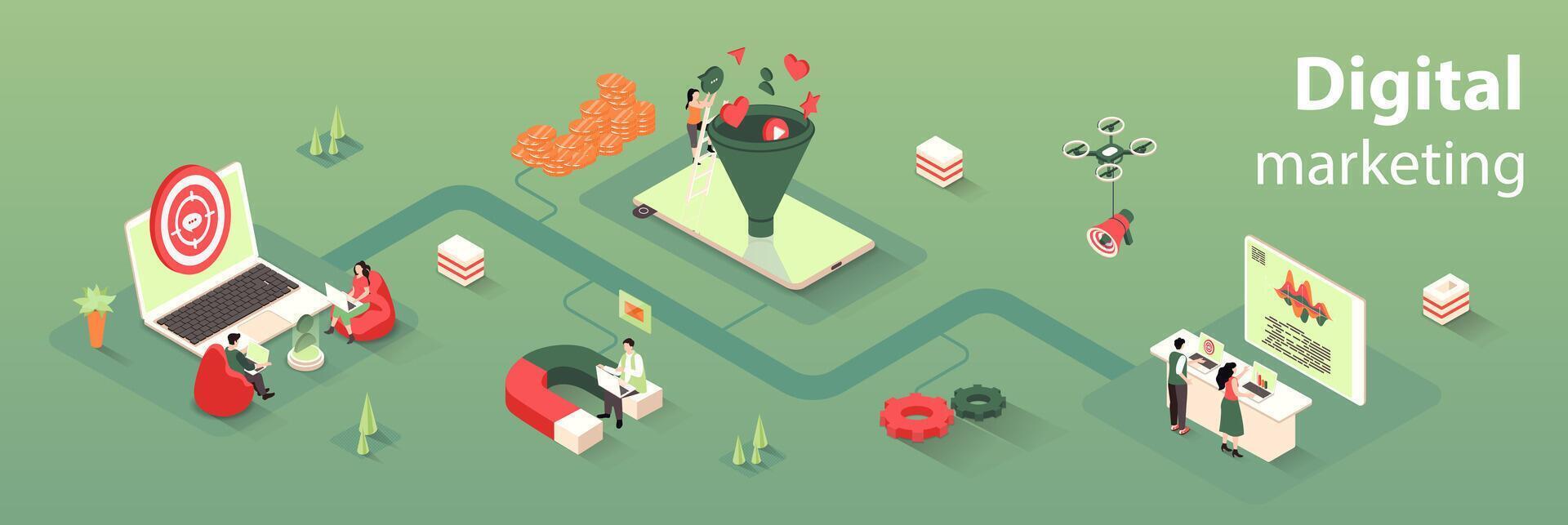 Digital
marketing