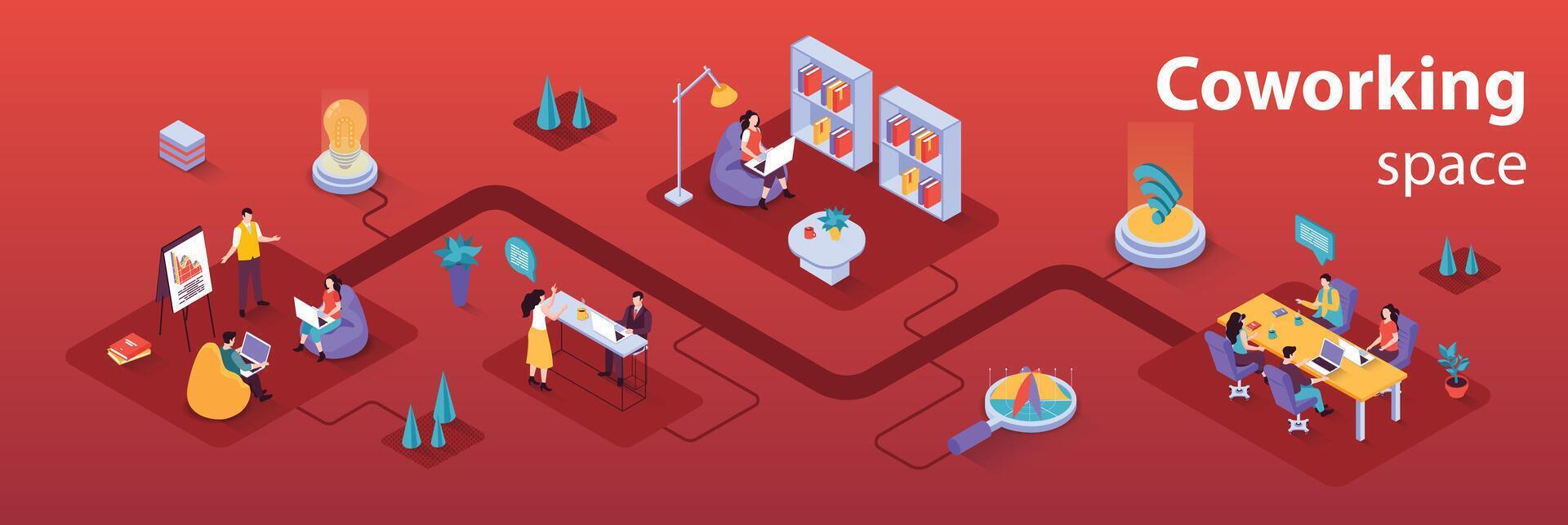 Coworking
space