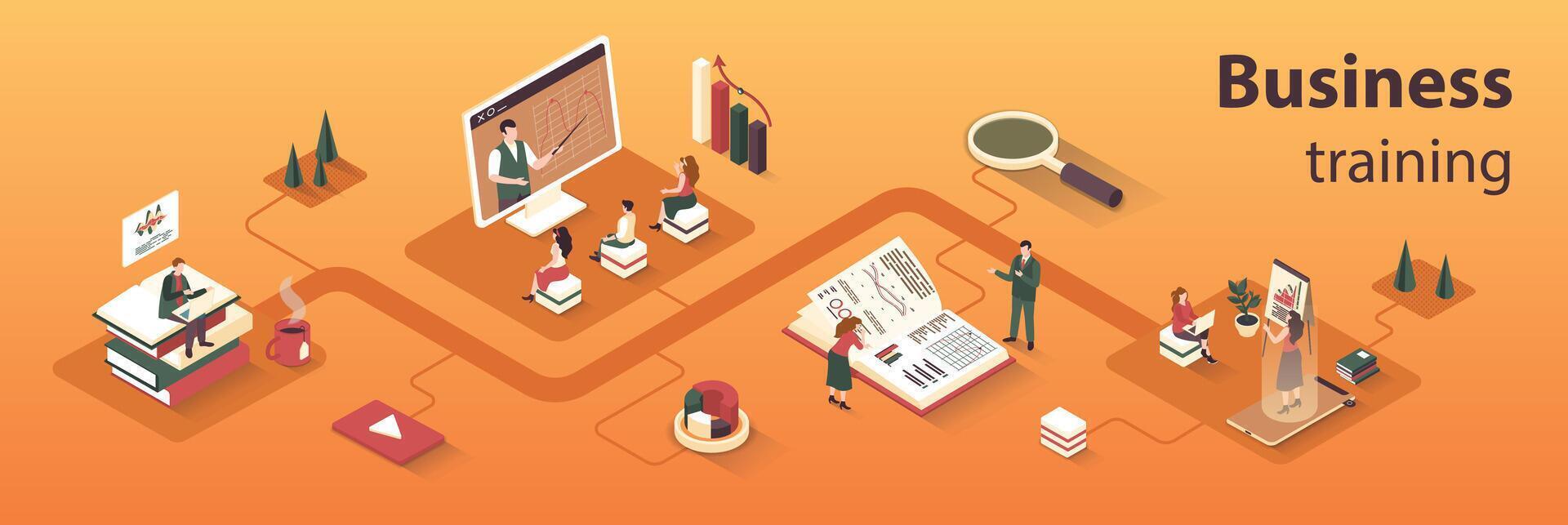 Business
training