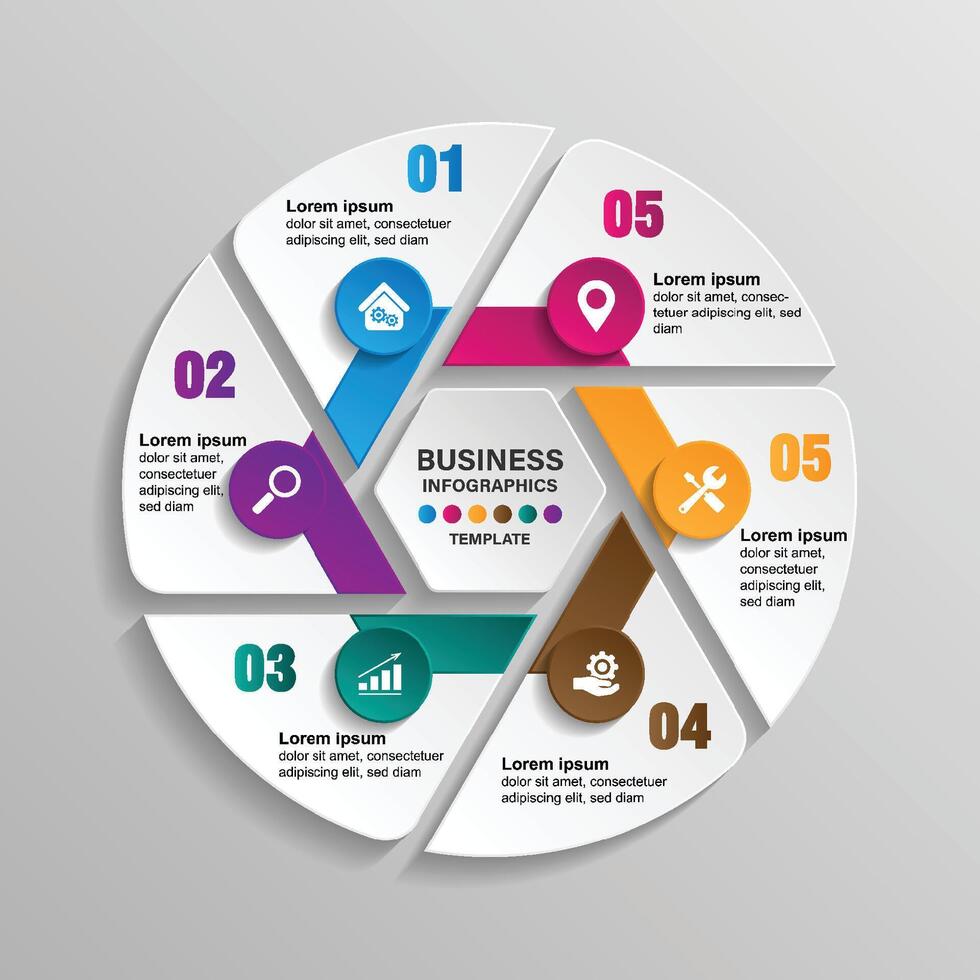 01

Lorem ipsum
dolor sit amet, consectetuer adipiscing elit, sed diam

05

Lorem ipsum
dolor sit amet, consectetuer adipiscing elit, sed diam

02

Lorem ipsum
dolor sit amet, consectetuer adipiscing elit, sed diam

BUSINESS
INFOGRAPHICS
TEMPLATE

05

Lorem ipsum
dolor sit amet, consectetuer adipiscing elit, sed diam

03

Lorem ipsum
dolor sit amet, consectetuer adipiscing elit, sed diam

04

Lorem ipsum
dolor sit amet, consectetuer adipiscing elit, sed diam