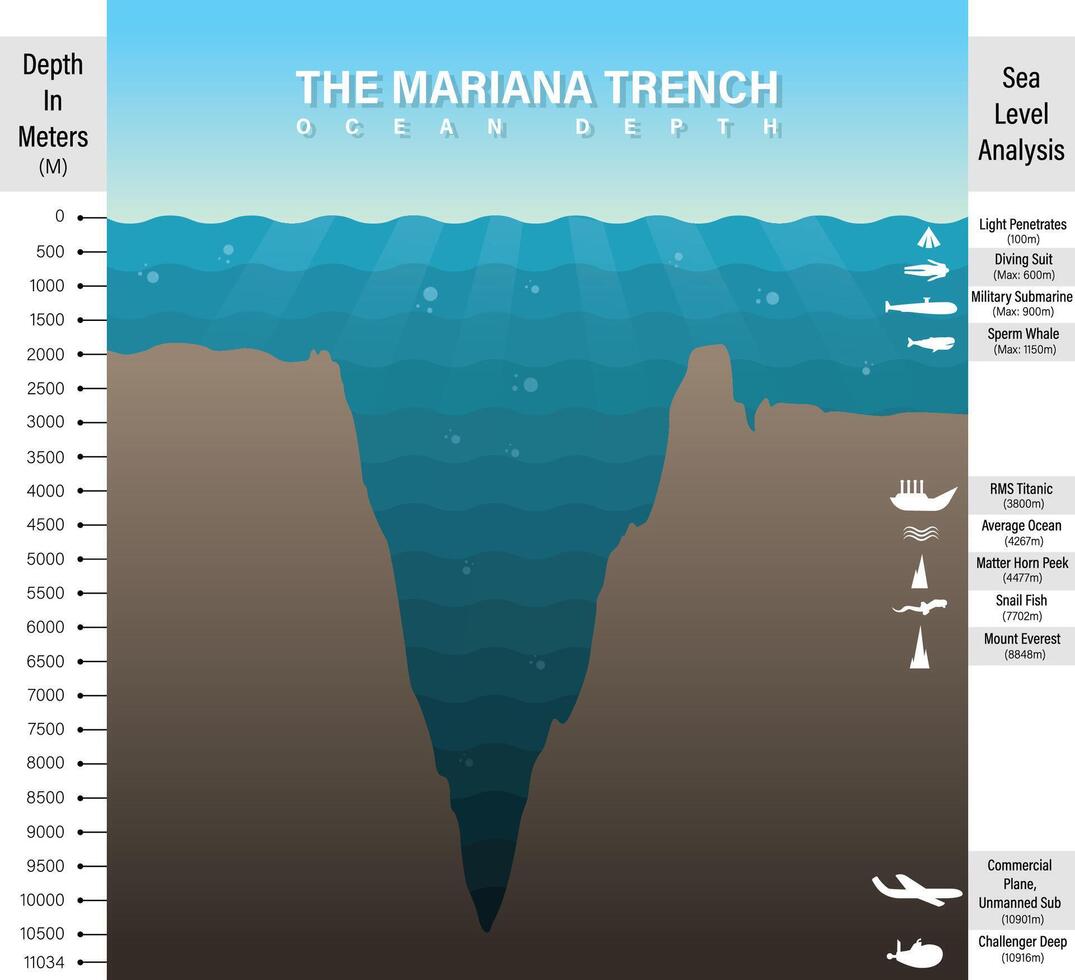 Depth In Meters (M)

THE MARIANA TRENCH
OCEAN DEPTH

Sea Level Analysis

0
500
1000
1500
2000
2500
3000
3500
4000
4500
5000
5500
6000
6500
7000
7500
8000
8500
9000
9500
10000
10500
11034

Light Penetrates (100m)
Diving Suit (Max: 600m)
Military Submarine (Max: 900m)
Sperm Whale (Max: 1150m)
RMS Titanic (3800m)
Average Ocean (4267m)
Matter Horn Peek (4477m)
Snail Fish (7702m)
Mount Everest (8848m)
Commercial Plane, Unmanned Sub (10901m)
Challenger Deep (10916m)