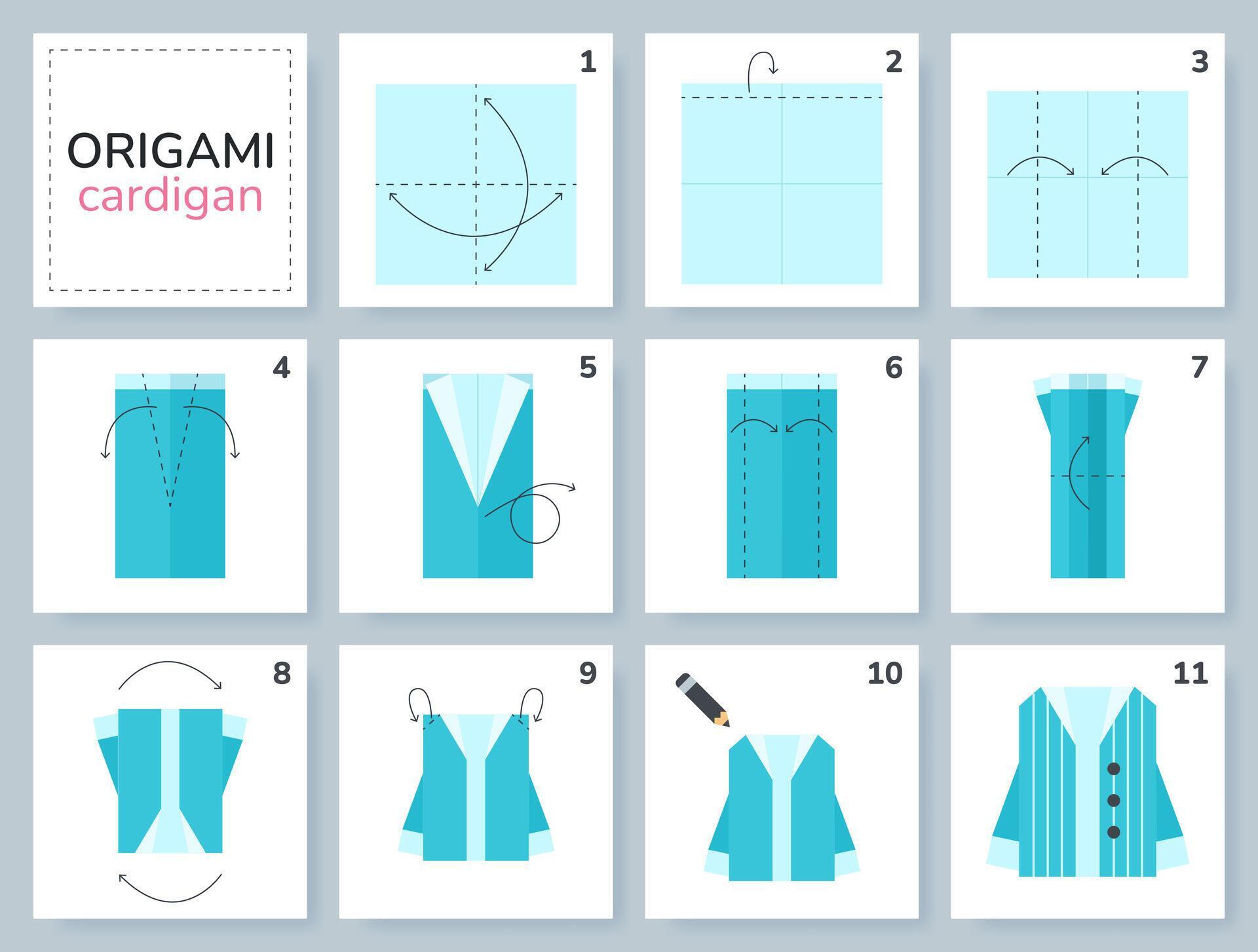 ORIGAMI
cardigan

1

2

3

4

5

6

7

8

9

10

11