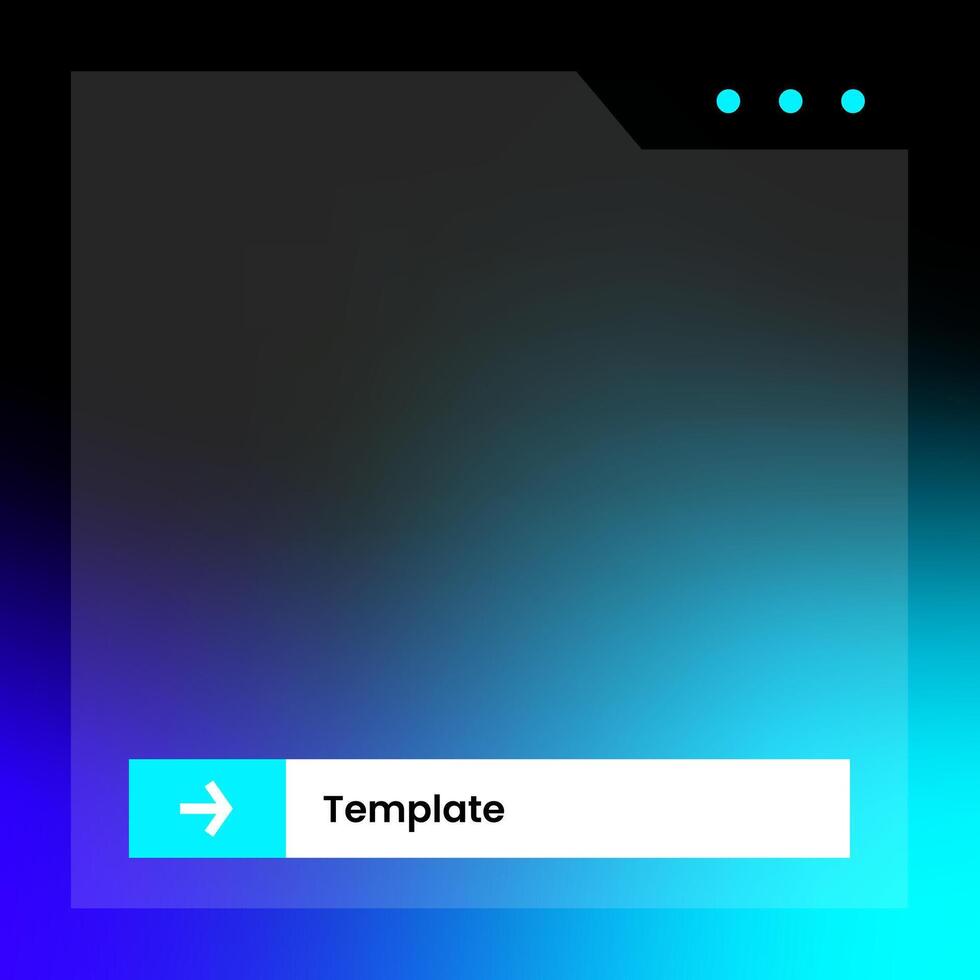 Template