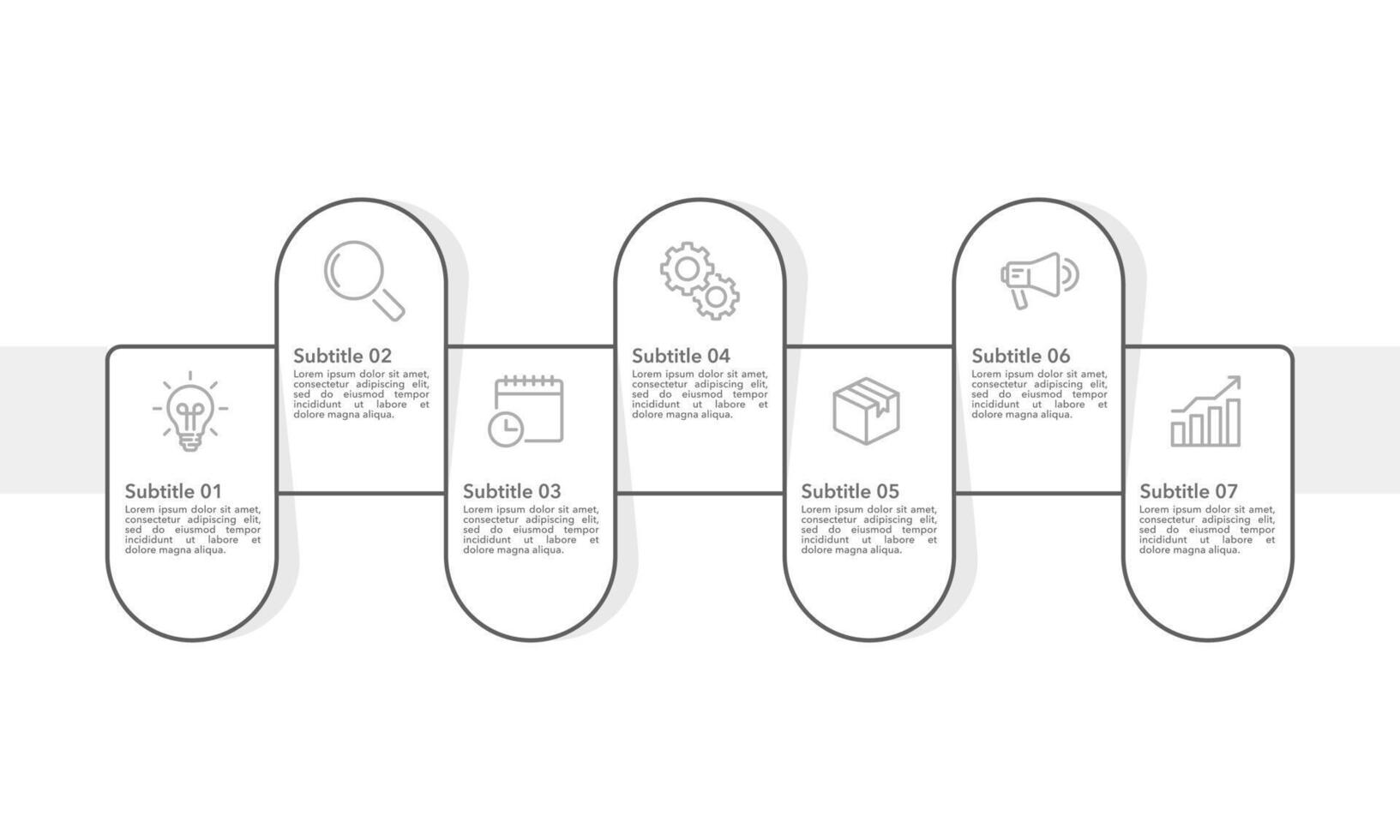 Subtitle 01
Lorem ipsum dolor sit amet, consectetur adipiscing elit, sed do eiusmod tempor incididunt ut labore et dolore magna aliqua.

Subtitle 02
Lorem ipsum dolor sit amet, consectetur adipiscing elit, sed do eiusmod tempor incididunt ut labore et dolore magna aliqua.

Subtitle 03
Lorem ipsum dolor sit amet, consectetur adipiscing elit, sed do eiusmod tempor incididunt ut labore et dolore magna aliqua.

Subtitle 04
Lorem ipsum dolor sit amet, consectetur adipiscing elit, sed do eiusmod tempor incididunt ut labore et dolore magna aliqua.

Subtitle 05
Lorem ipsum dolor sit amet, consectetur adipiscing elit, sed do eiusmod tempor incididunt ut labore et dolore magna aliqua.

Subtitle 06
Lorem ipsum dolor sit amet, consectetur adipiscing elit, sed do eiusmod tempor incididunt ut labore et dolore magna aliqua.

Subtitle 07
Lorem ipsum dolor sit amet, consectetur adipiscing elit, sed do eiusmod tempor incididunt ut labore et dolore magna aliqua.