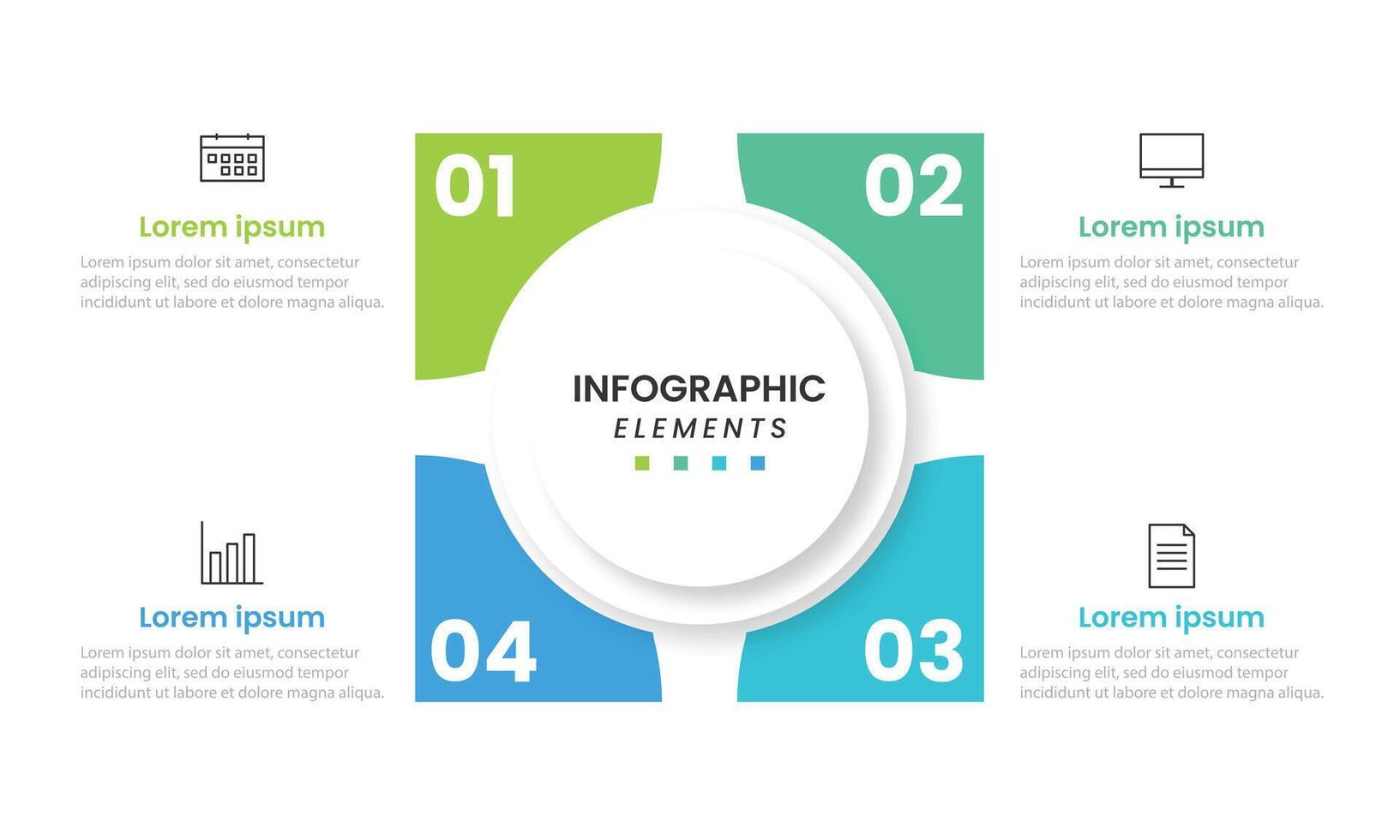 Lorem ipsum
Lorem ipsum dolor sit amet, consectetur adipiscing elit, sed do eiusmod tempor incididunt ut labore et dolore magna aliqua.

01

02

Lorem ipsum
Lorem ipsum dolor sit amet, consectetur adipiscing elit, sed do eiusmod tempor incididunt ut labore et dolore magna aliqua.

INFOGRAPHIC
ELEMENTS

Lorem ipsum
Lorem ipsum dolor sit amet, consectetur adipiscing elit, sed do eiusmod tempor incididunt ut labore et dolore magna aliqua.

04

03

Lorem ipsum
Lorem ipsum dolor sit amet, consectetur adipiscing elit, sed do eiusmod tempor incididunt ut labore et dolore magna aliqua.