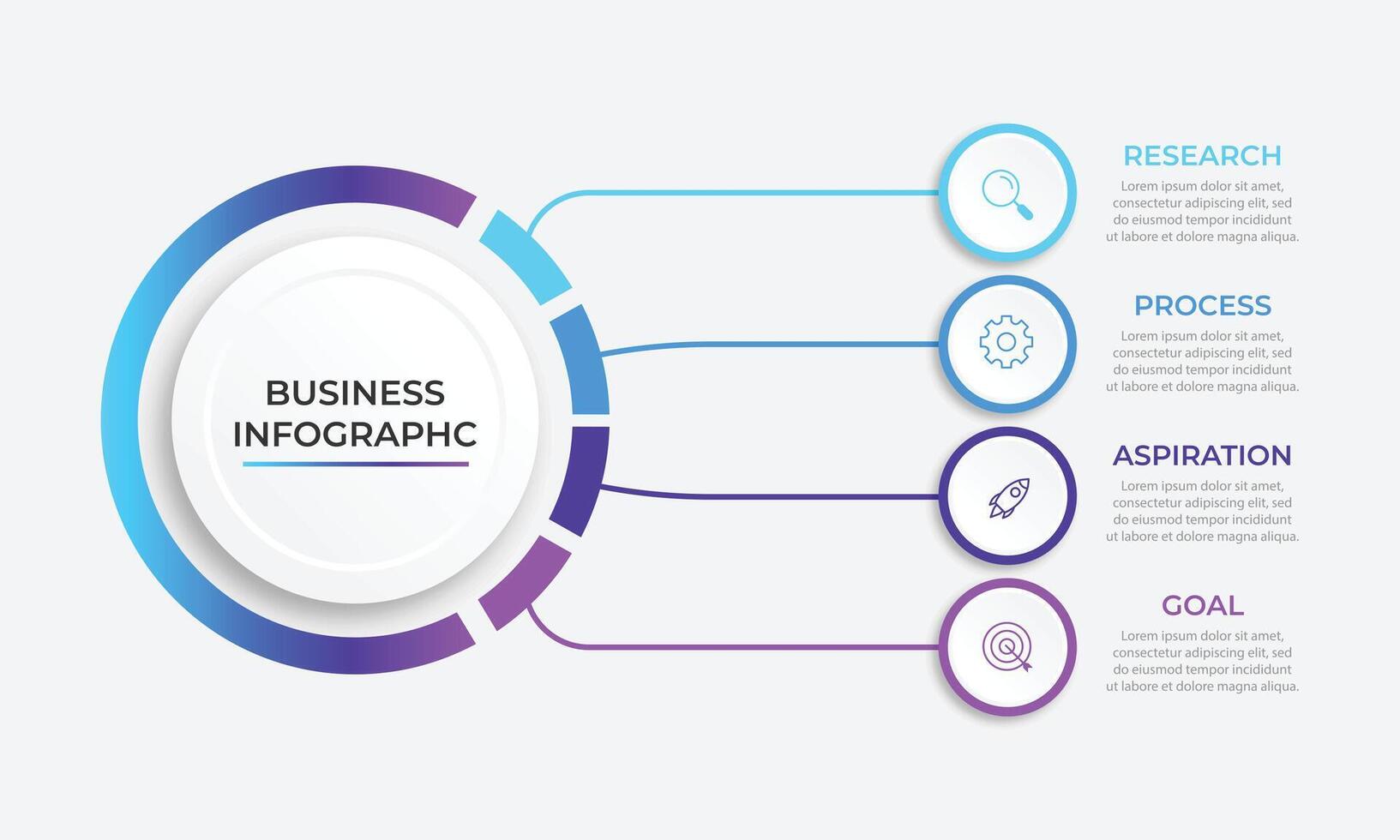 BUSINESS INFOGRAPHC

RESEARCH
Lorem ipsum dolor sit amet, consectetur adipiscing elit, sed do eiusmod tempor incididunt ut labore et dolore magna aliqua.

PROCESS
Lorem ipsum dolor sit amet, consectetur adipiscing elit, sed do eiusmod tempor incididunt ut labore et dolore magna aliqua.

ASPIRATION
Lorem ipsum dolor sit amet, consectetur adipiscing elit, sed do eiusmod tempor incididunt ut labore et dolore magna aliqua.

GOAL
Lorem ipsum dolor sit amet, consectetur adipiscing elit, sed do eiusmod tempor incididunt ut labore et dolore magna aliqua.