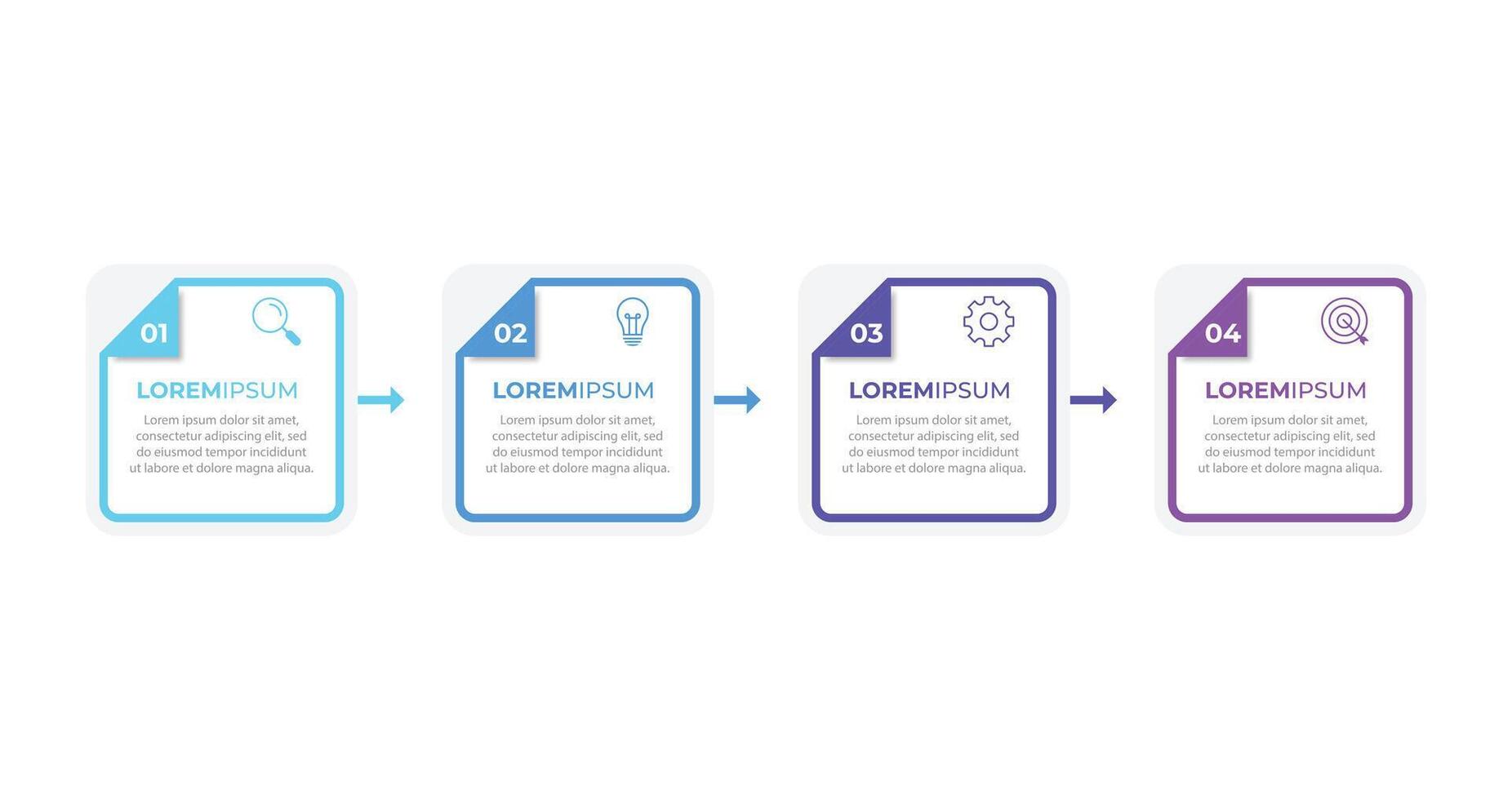 01

LOREMIPSUM

Lorem ipsum dolor sit amet, consectetur adipiscing elit, sed do eiusmod tempor incididunt ut labore et dolore magna aliqua.

02

LOREMIPSUM

Lorem ipsum dolor sit amet, consectetur adipiscing elit, sed do eiusmod tempor incididunt ut labore et dolore magna aliqua.

03

LOREMIPSUM

Lorem ipsum dolor sit amet, consectetur adipiscing elit, sed do eiusmod tempor incididunt ut labore et dolore magna aliqua.

04

LOREMIPSUM

Lorem ipsum dolor sit amet, consectetur adipiscing elit, sed do eiusmod tempor incididunt ut labore et dolore magna aliqua.