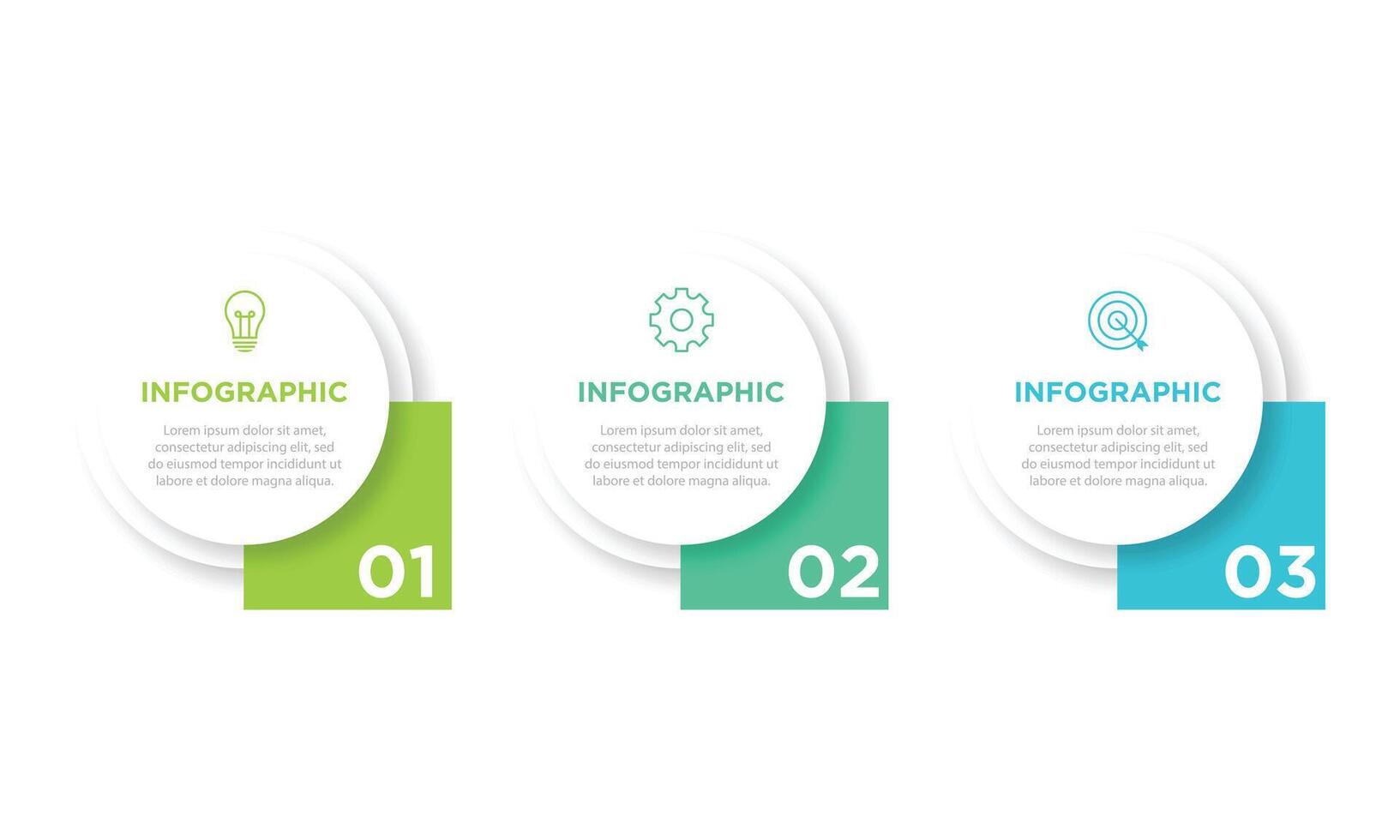 INFOGRAPHIC

Lorem ipsum dolor sit amet, consectetur adipiscing elit, sed do eiusmod tempor incididunt ut labore et dolore magna aliqua.

01

INFOGRAPHIC

Lorem ipsum dolor sit amet, consectetur adipiscing elit, sed do eiusmod tempor incididunt ut labore et dolore magna aliqua.

02

INFOGRAPHIC

Lorem ipsum dolor sit amet, consectetur adipiscing elit, sed do eiusmod tempor incididunt ut labore et dolore magna aliqua.

03