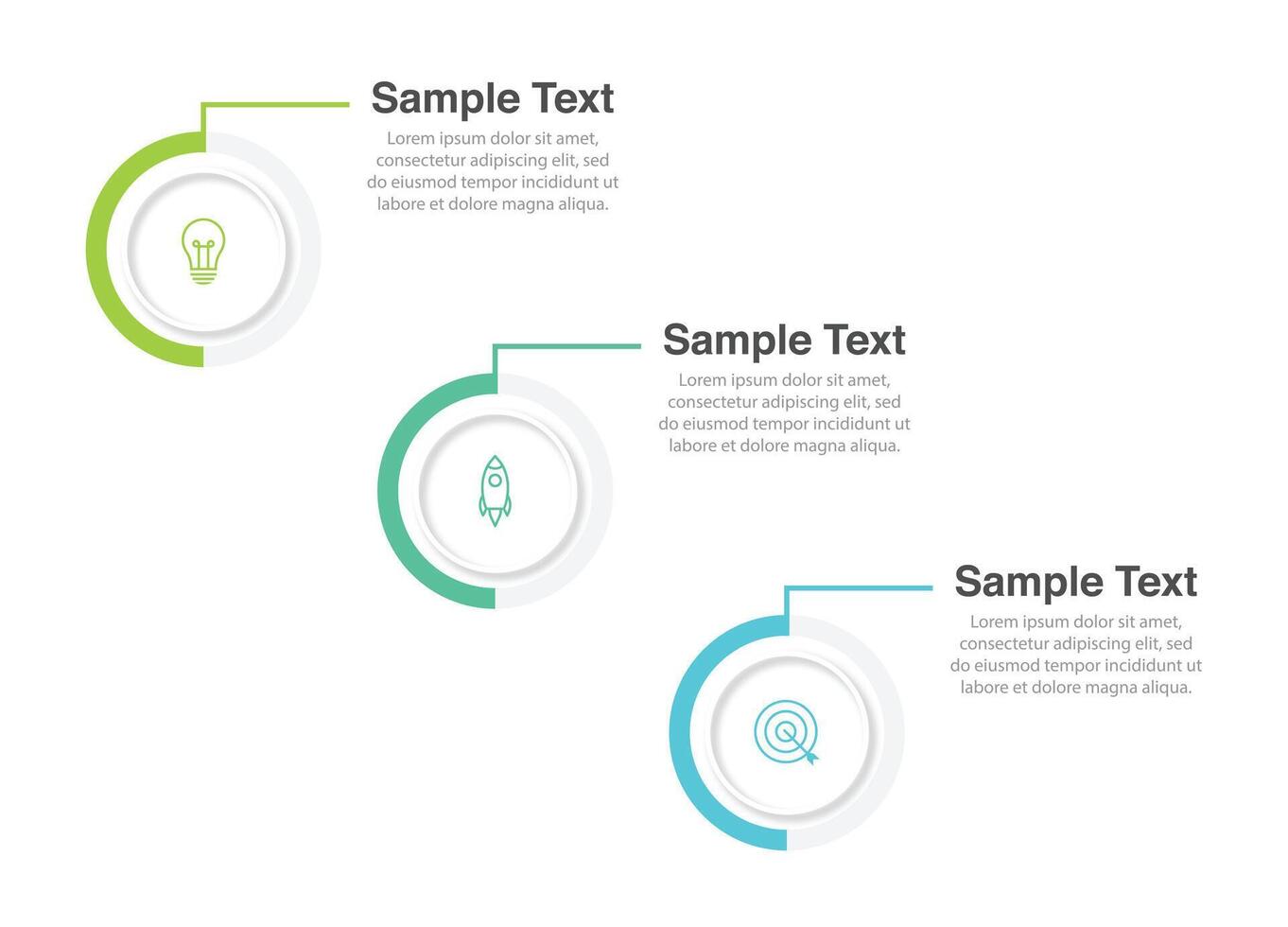 Sample Text

Lorem ipsum dolor sit amet, consectetur adipiscing elit, sed do eiusmod tempor incididunt ut labore et dolore magna aliqua.

Sample Text

Lorem ipsum dolor sit amet, consectetur adipiscing elit, sed do eiusmod tempor incididunt ut labore et dolore magna aliqua.

Sample Text

Lorem ipsum dolor sit amet, consectetur adipiscing elit, sed do eiusmod tempor incididunt ut labore et dolore magna aliqua.