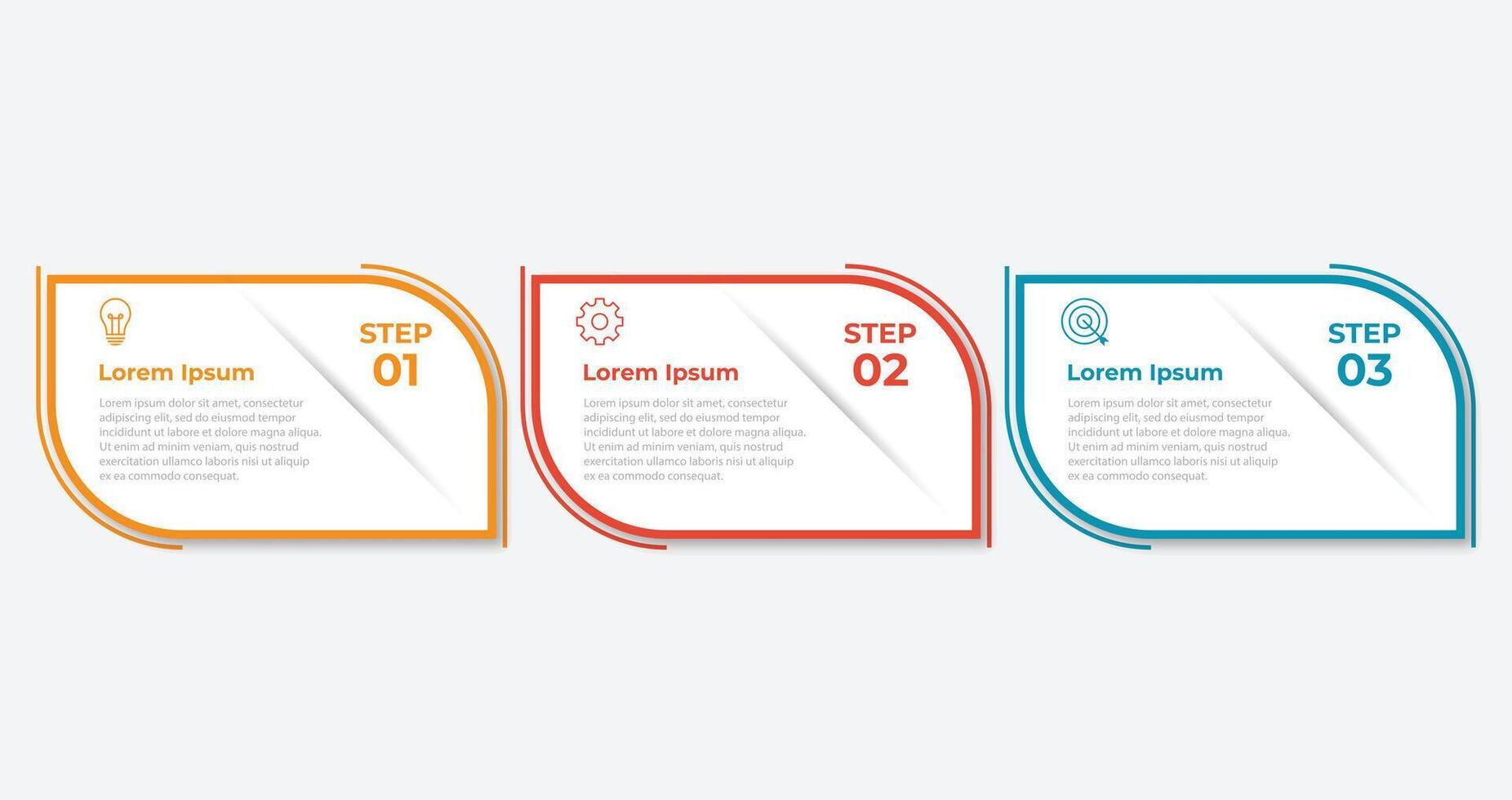 STEP 01

Lorem Ipsum

Lorem ipsum dolor sit amet, consectetur adipiscing elit, sed do eiusmod tempor incididunt ut labore et dolore magna aliqua. Ut enim ad minim veniam, quis nostrud exercitation ullamco laboris nisi ut aliquip ex ea commodo consequat.

STEP 02

Lorem Ipsum

Lorem ipsum dolor sit amet, consectetur adipiscing elit, sed do eiusmod tempor incididunt ut labore et dolore magna aliqua. Ut enim ad minim veniam, quis nostrud exercitation ullamco laboris nisi ut aliquip ex ea commodo consequat.

STEP 03

Lorem Ipsum

Lorem ipsum dolor sit amet, consectetur adipiscing elit, sed do eiusmod tempor incididunt ut labore et dolore magna aliqua. Ut enim ad minim veniam, quis nostrud exercitation ullamco laboris nisi ut aliquip ex ea commodo consequat.