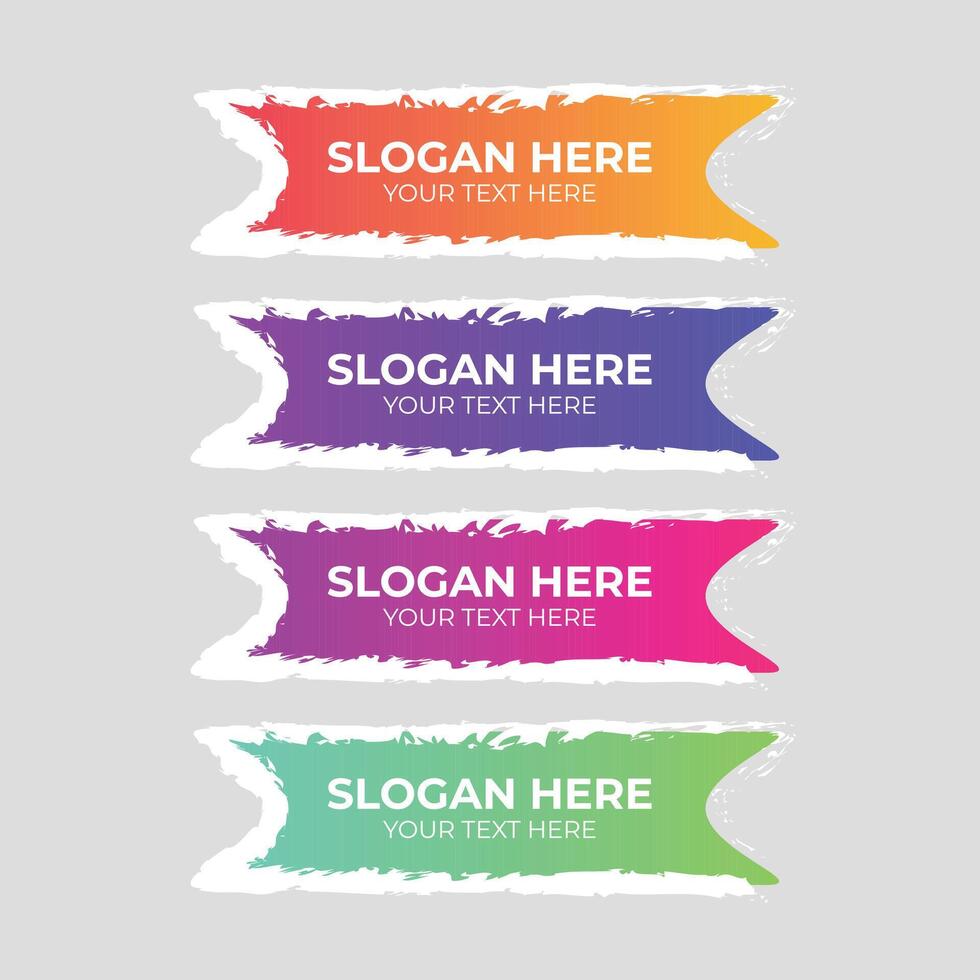 SLOGAN HERE
YOUR TEXT HERE

SLOGAN HERE
YOUR TEXT HERE

SLOGAN HERE
YOUR TEXT HERE

SLOGAN HERE
YOUR TEXT HERE