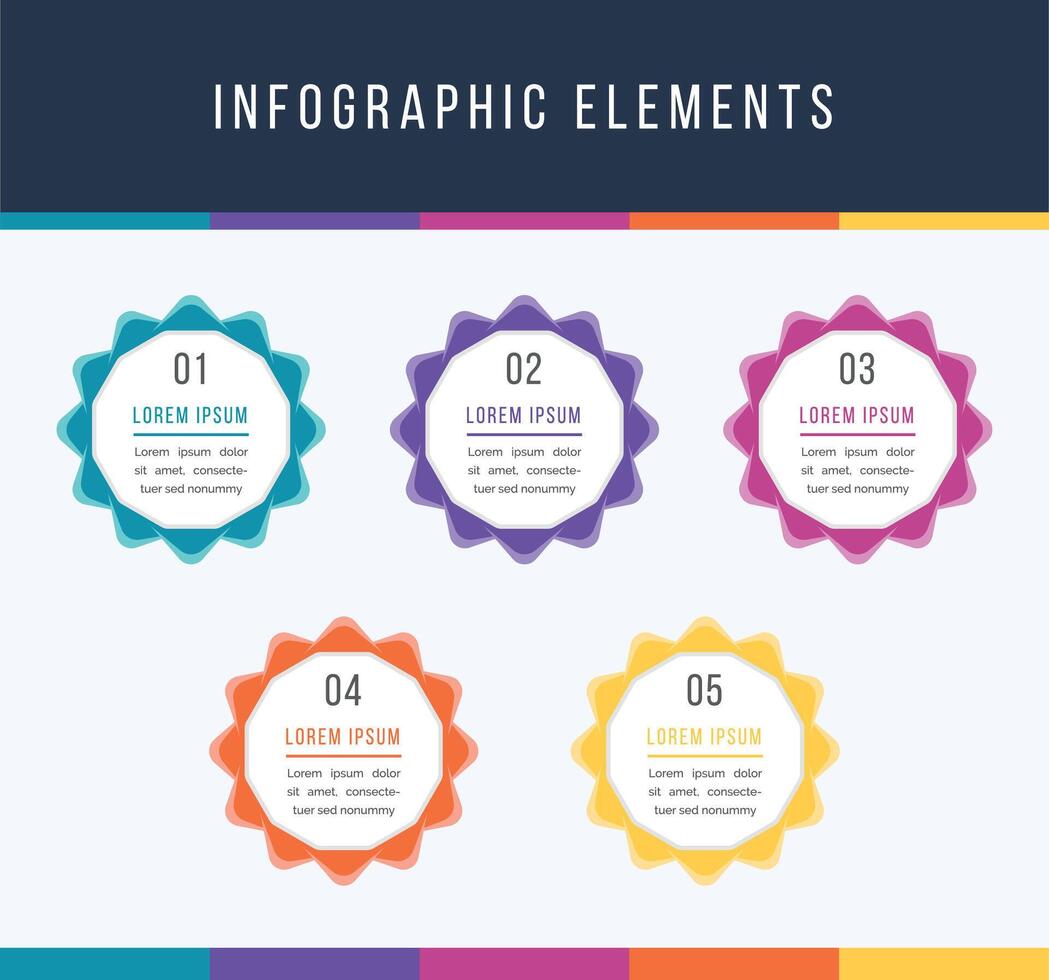 INFOGRAPHIC ELEMENTS

01
LOREM IPSUM
Lorem ipsum dolor sit amet, consectetuer sed nonummy

02
LOREM IPSUM
Lorem ipsum dolor sit amet, consectetuer sed nonummy

03
LOREM IPSUM
Lorem ipsum dolor sit amet, consectetuer sed nonummy

04
LOREM IPSUM
Lorem ipsum dolor sit amet, consectetuer sed nonummy

05
LOREM IPSUM
Lorem ipsum dolor sit amet, consectetuer sed nonummy