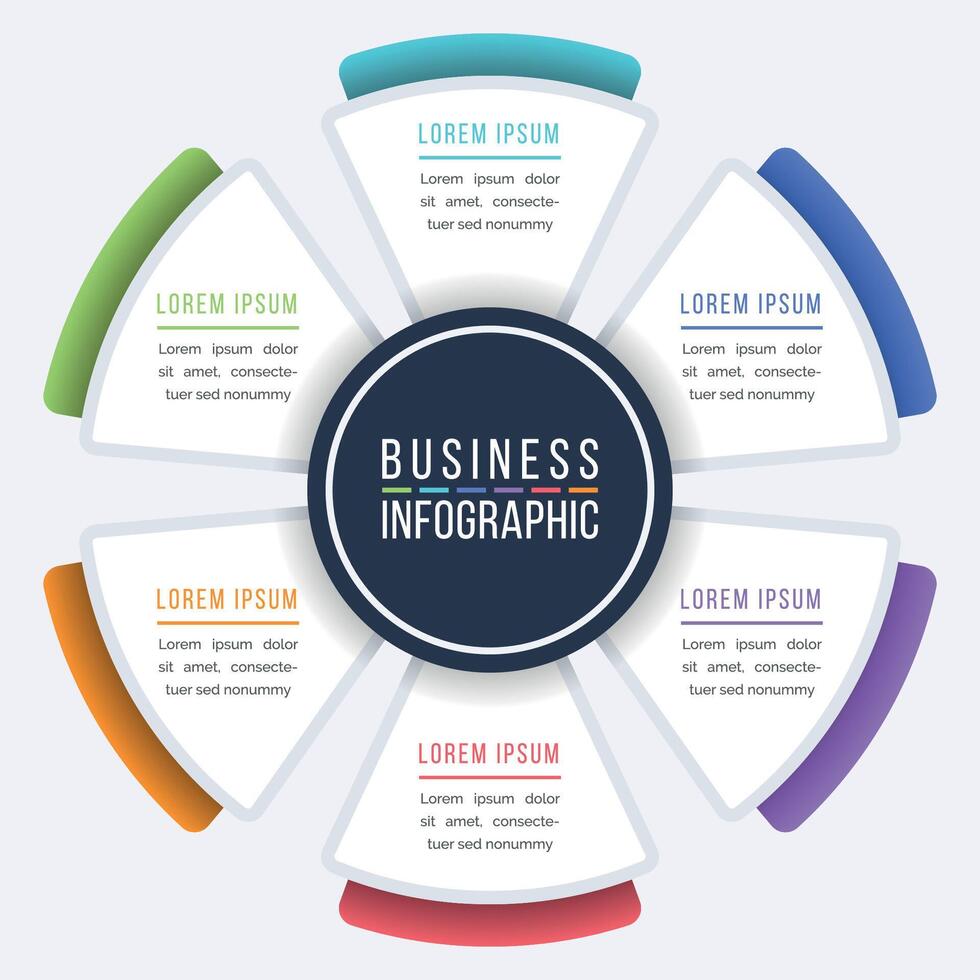 LOREM IPSUM

Lorem ipsum dolor sit amet, consectetuer sed nonummy

LOREM IPSUM

Lorem ipsum dolor sit amet, consectetuer sed nonummy

LOREM IPSUM

Lorem ipsum dolor sit amet, consectetuer sed nonummy

BUSINESS INFOGRAPHIC

LOREM IPSUM

Lorem ipsum dolor sit amet, consectetuer sed nonummy

LOREM IPSUM

Lorem ipsum dolor sit amet, consectetuer sed nonummy

LOREM IPSUM

Lorem ipsum dolor sit amet, consectetuer sed nonummy