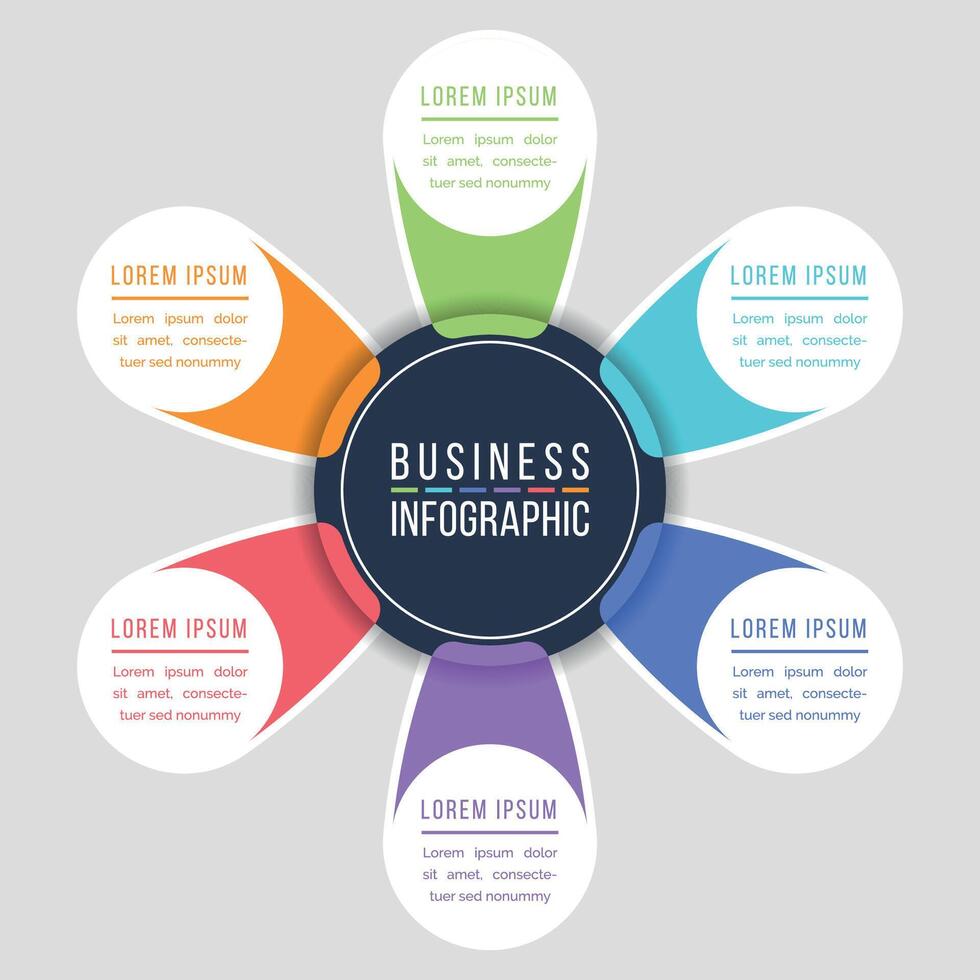 LOREM IPSUM
Lorem ipsum dolor sit amet, consectetuer sed nonummy

LOREM IPSUM
Lorem ipsum dolor sit amet, consectetuer sed nonummy

LOREM IPSUM
Lorem ipsum dolor sit amet, consectetuer sed nonummy

BUSINESS
INFOGRAPHIC

LOREM IPSUM
Lorem ipsum dolor sit amet, consectetuer sed nonummy

LOREM IPSUM
Lorem ipsum dolor sit amet, consectetuer sed nonummy

LOREM IPSUM
Lorem ipsum dolor sit amet, consectetuer sed nonummy