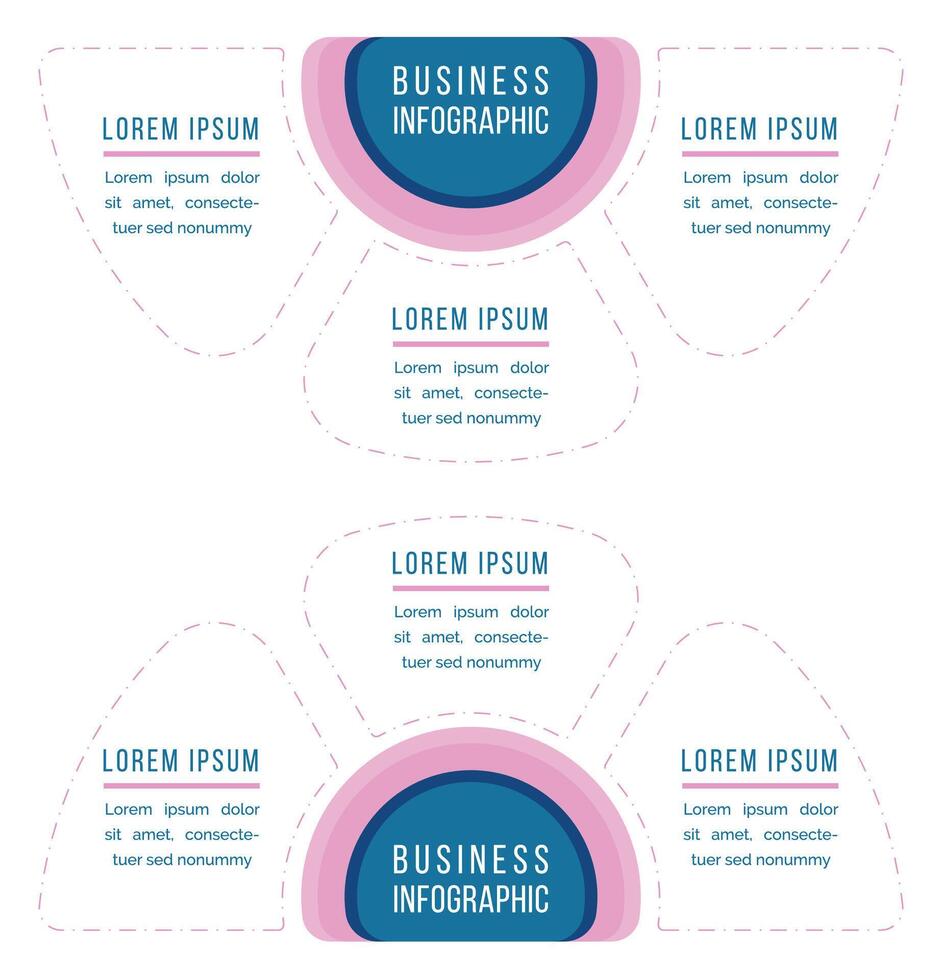 BUSINESS INFOGRAPHIC

LOREM IPSUM
Lorem ipsum dolor sit amet, consectetuer sed nonummy

LOREM IPSUM
Lorem ipsum dolor sit amet, consectetuer sed nonummy

LOREM IPSUM
Lorem ipsum dolor sit amet, consectetuer sed nonummy

LOREM IPSUM
Lorem ipsum dolor sit amet, consectetuer sed nonummy

LOREM IPSUM
Lorem ipsum dolor sit amet, consectetuer sed nonummy

LOREM IPSUM
Lorem ipsum dolor sit amet, consectetuer sed nonummy

BUSINESS INFOGRAPHIC