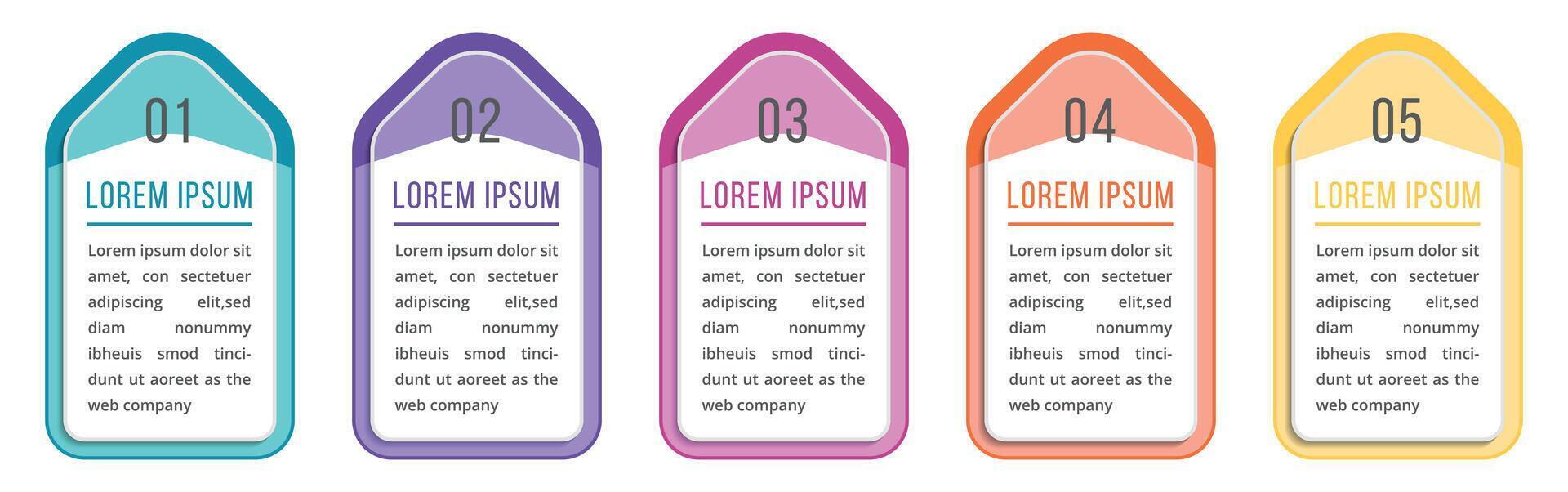 01

LOREM IPSUM

Lorem ipsum dolor sit amet, con sectetuer adipiscing elit,sed diam nonummy ibheuis smod tincidunt ut aoreet as the web company

02

LOREM IPSUM

Lorem ipsum dolor sit amet, con sectetuer adipiscing elit,sed diam nonummy ibheuis smod tincidunt ut aoreet as the web company

03

LOREM IPSUM

Lorem ipsum dolor sit amet, con sectetuer adipiscing elit,sed diam nonummy ibheuis smod tincidunt ut aoreet as the web company

04

LOREM IPSUM

Lorem ipsum dolor sit amet, con sectetuer adipiscing elit,sed diam nonummy ibheuis smod tincidunt ut aoreet as the web company

05

LOREM IPSUM

Lorem ipsum dolor sit amet, con sectetuer adipiscing elit,sed diam nonummy ibheuis smod tincidunt ut aoreet as the web company