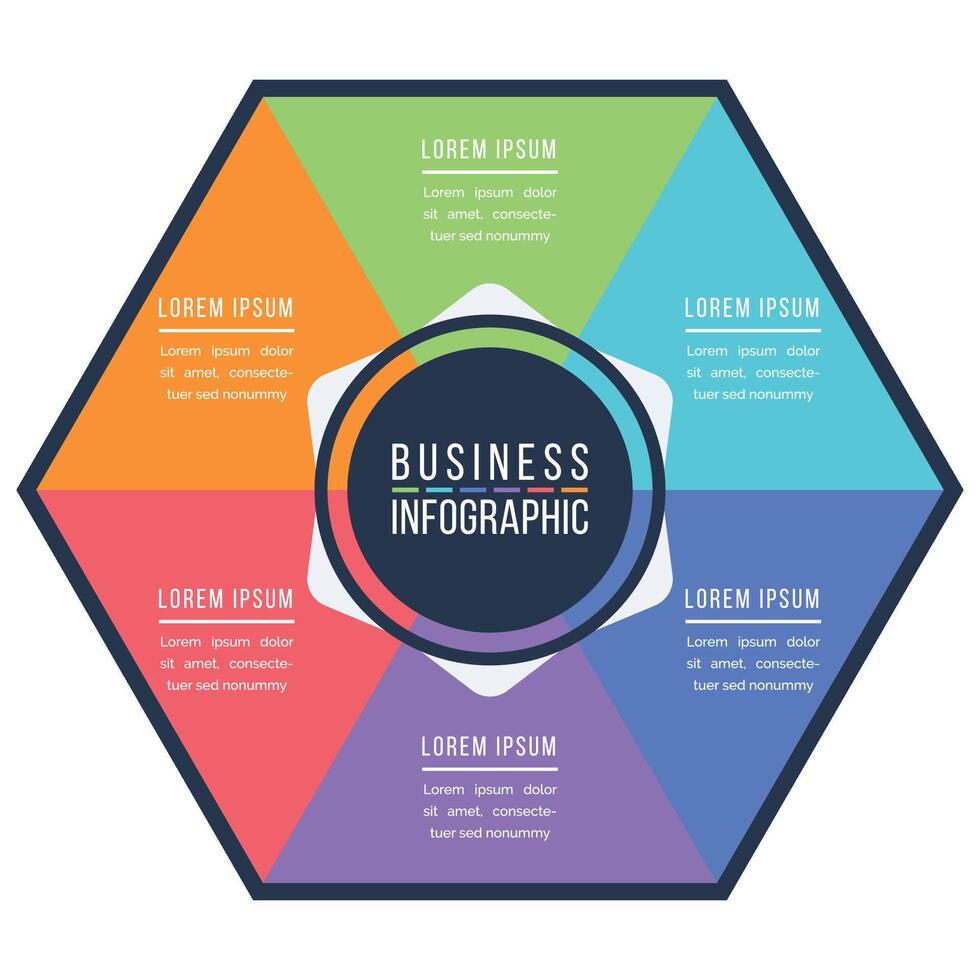 LOREM IPSUM
Lorem ipsum dolor sit amet, consectetuer sed nonummy

LOREM IPSUM
Lorem ipsum dolor sit amet, consectetuer sed nonummy

LOREM IPSUM
Lorem ipsum dolor sit amet, consectetuer sed nonummy

BUSINESS
INFOGRAPHIC

LOREM IPSUM
Lorem ipsum dolor sit amet, consectetuer sed nonummy

LOREM IPSUM
Lorem ipsum dolor sit amet, consectetuer sed nonummy

LOREM IPSUM
Lorem ipsum dolor sit amet, consectetuer sed nonummy