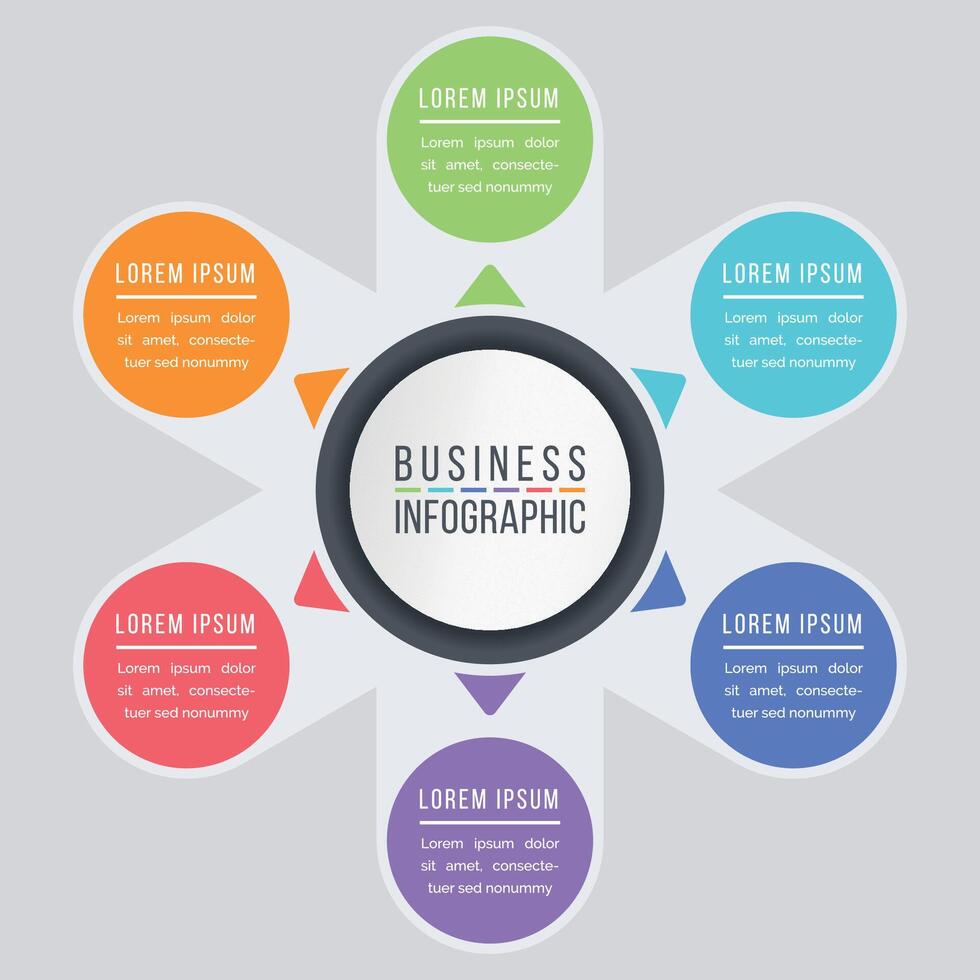 LOREM IPSUM
Lorem ipsum dolor sit amet, consectetuer sed nonummy

LOREM IPSUM
Lorem ipsum dolor sit amet, consectetuer sed nonummy

LOREM IPSUM
Lorem ipsum dolor sit amet, consectetuer sed nonummy

BUSINESS
INFOGRAPHIC

LOREM IPSUM
Lorem ipsum dolor sit amet, consectetuer sed nonummy

LOREM IPSUM
Lorem ipsum dolor sit amet, consectetuer sed nonummy

LOREM IPSUM
Lorem ipsum dolor sit amet, consectetuer sed nonummy