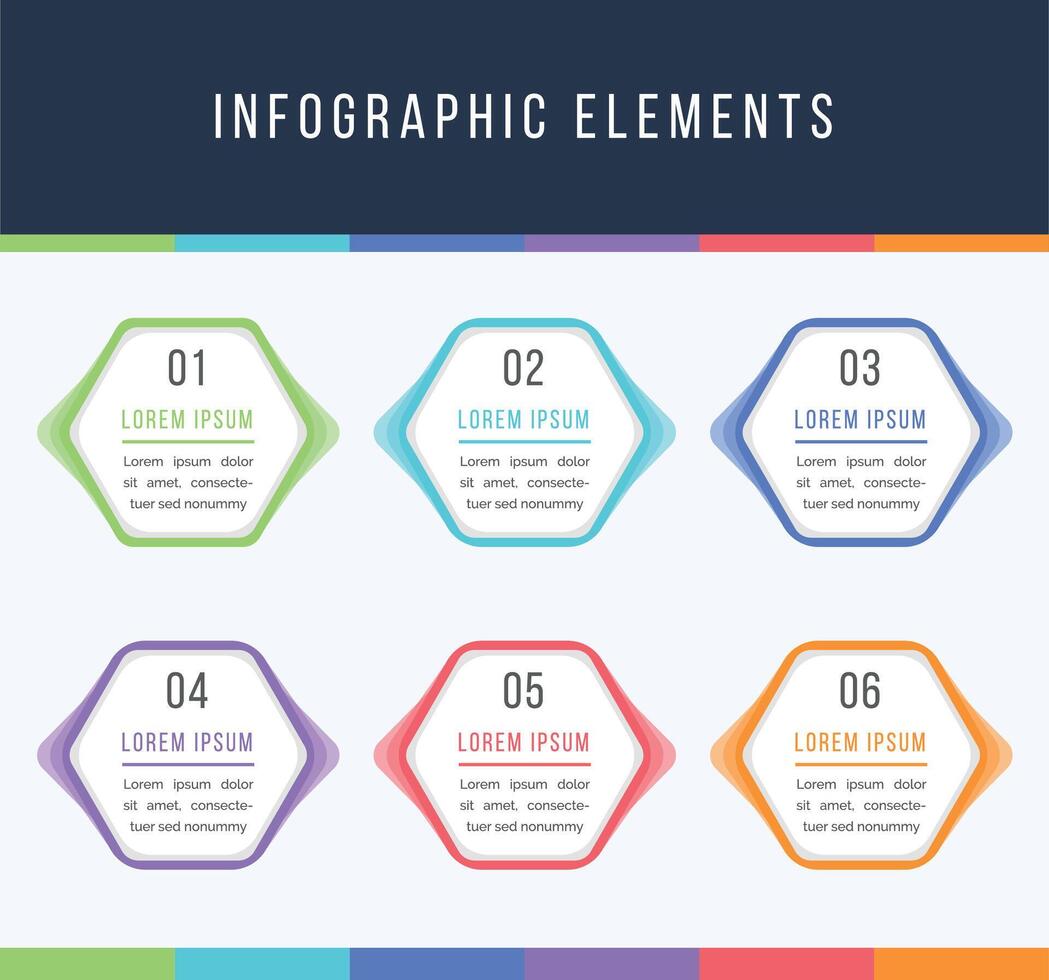 INFOGRAPHIC ELEMENTS

01
LOREM IPSUM
Lorem ipsum dolor sit amet, consectetuer sed nonummy

02
LOREM IPSUM
Lorem ipsum dolor sit amet, consectetuer sed nonummy

03
LOREM IPSUM
Lorem ipsum dolor sit amet, consectetuer sed nonummy

04
LOREM IPSUM
Lorem ipsum dolor sit amet, consectetuer sed nonummy

05
LOREM IPSUM
Lorem ipsum dolor sit amet, consectetuer sed nonummy

06
LOREM IPSUM
Lorem ipsum dolor sit amet, consectetuer sed nonummy