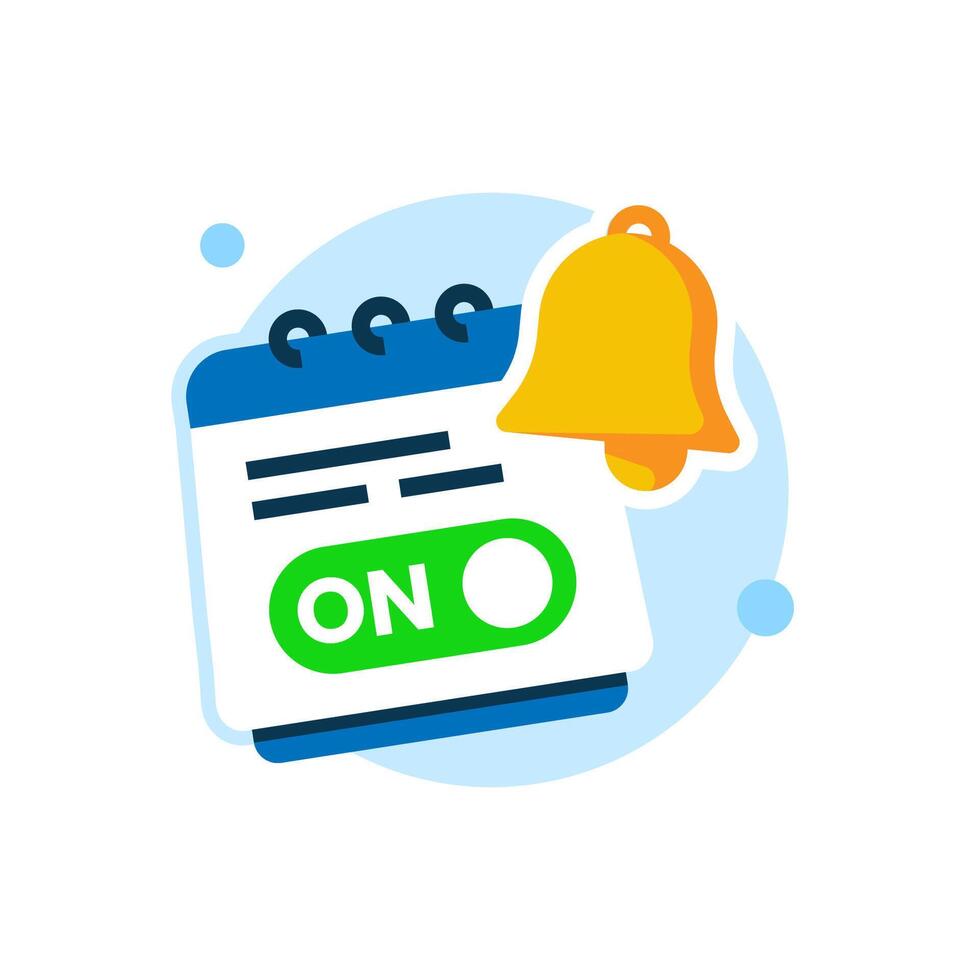 ON