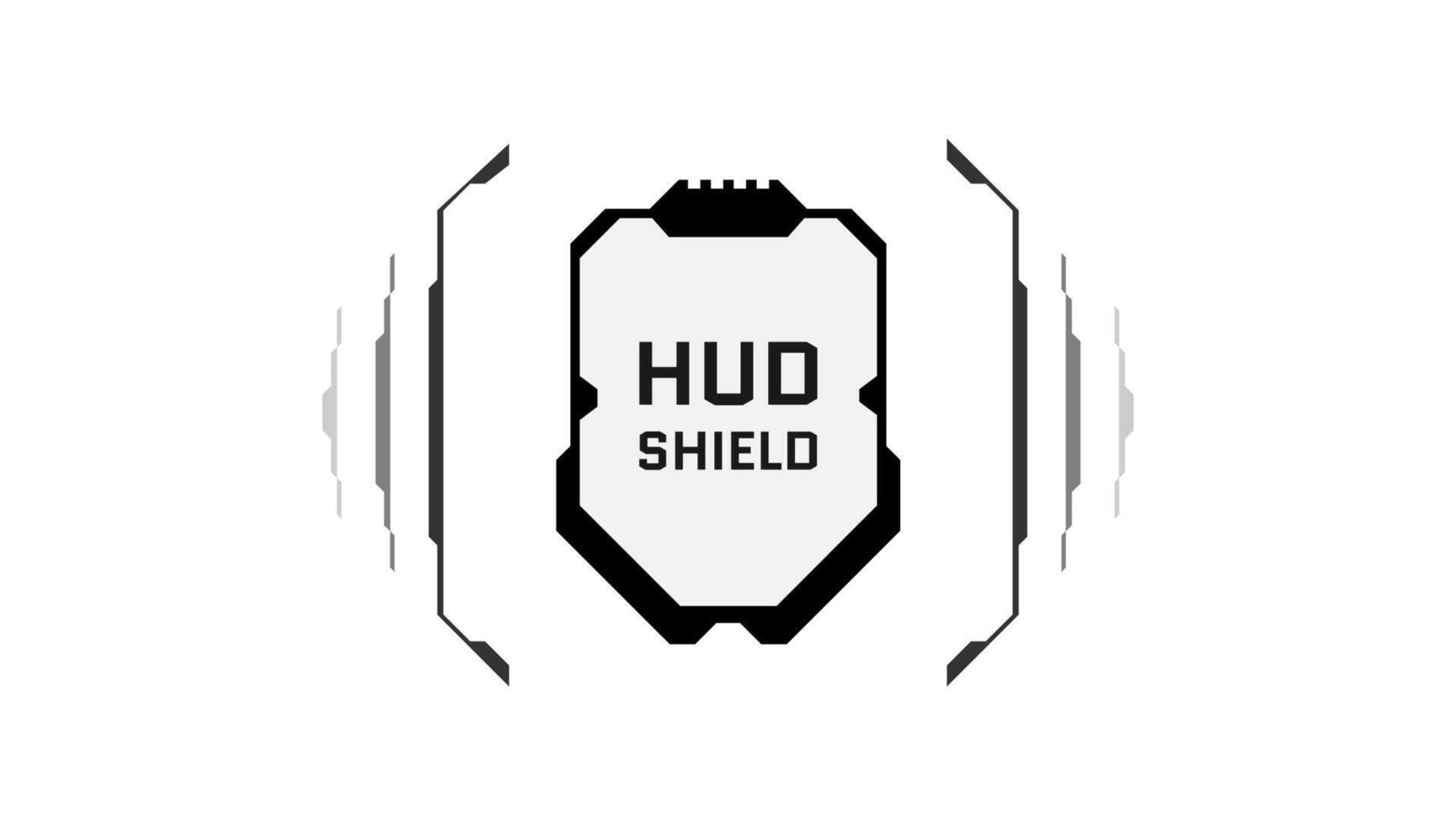 HUD
SHIELD