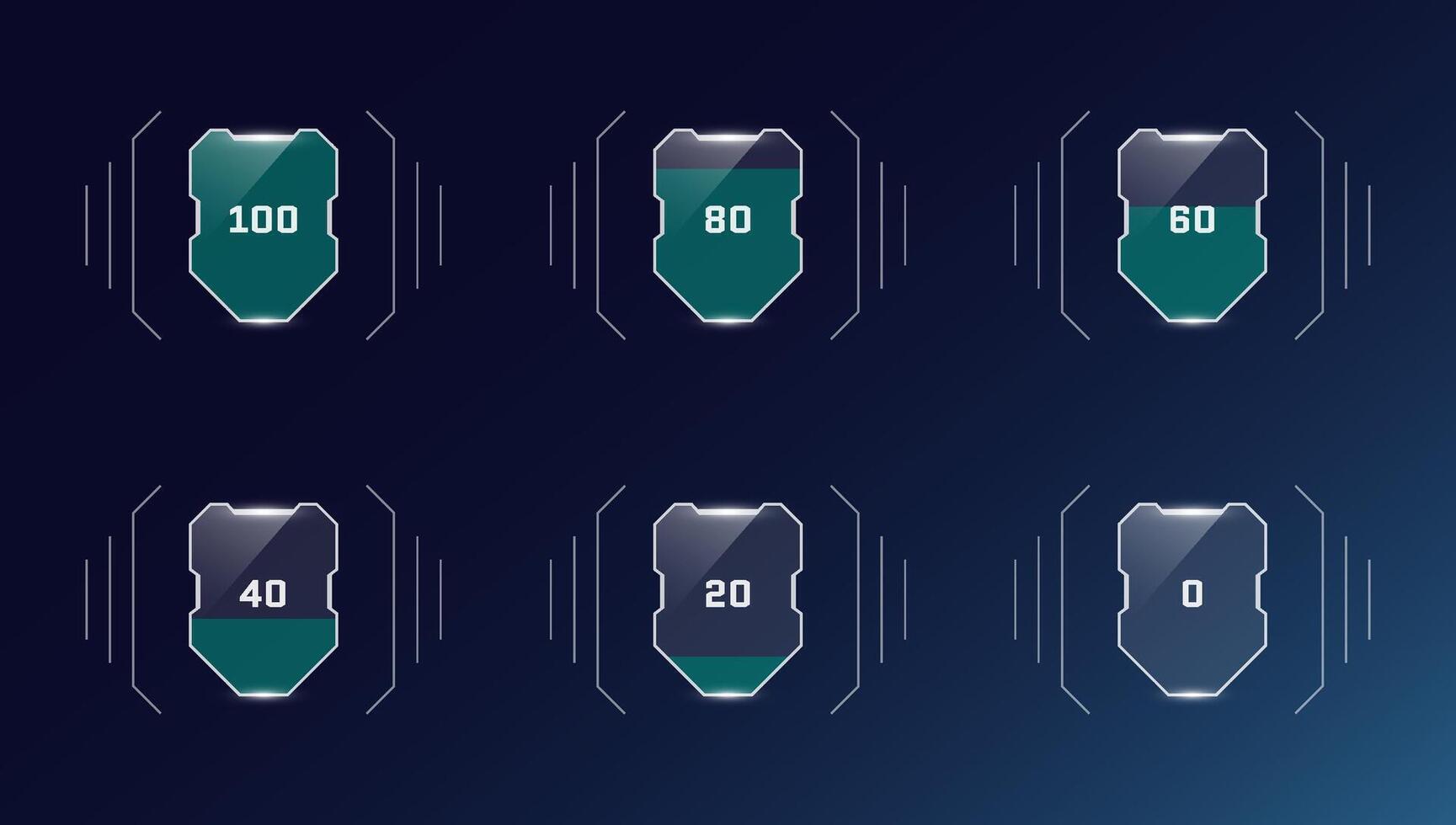 100

80

60

40

20

0