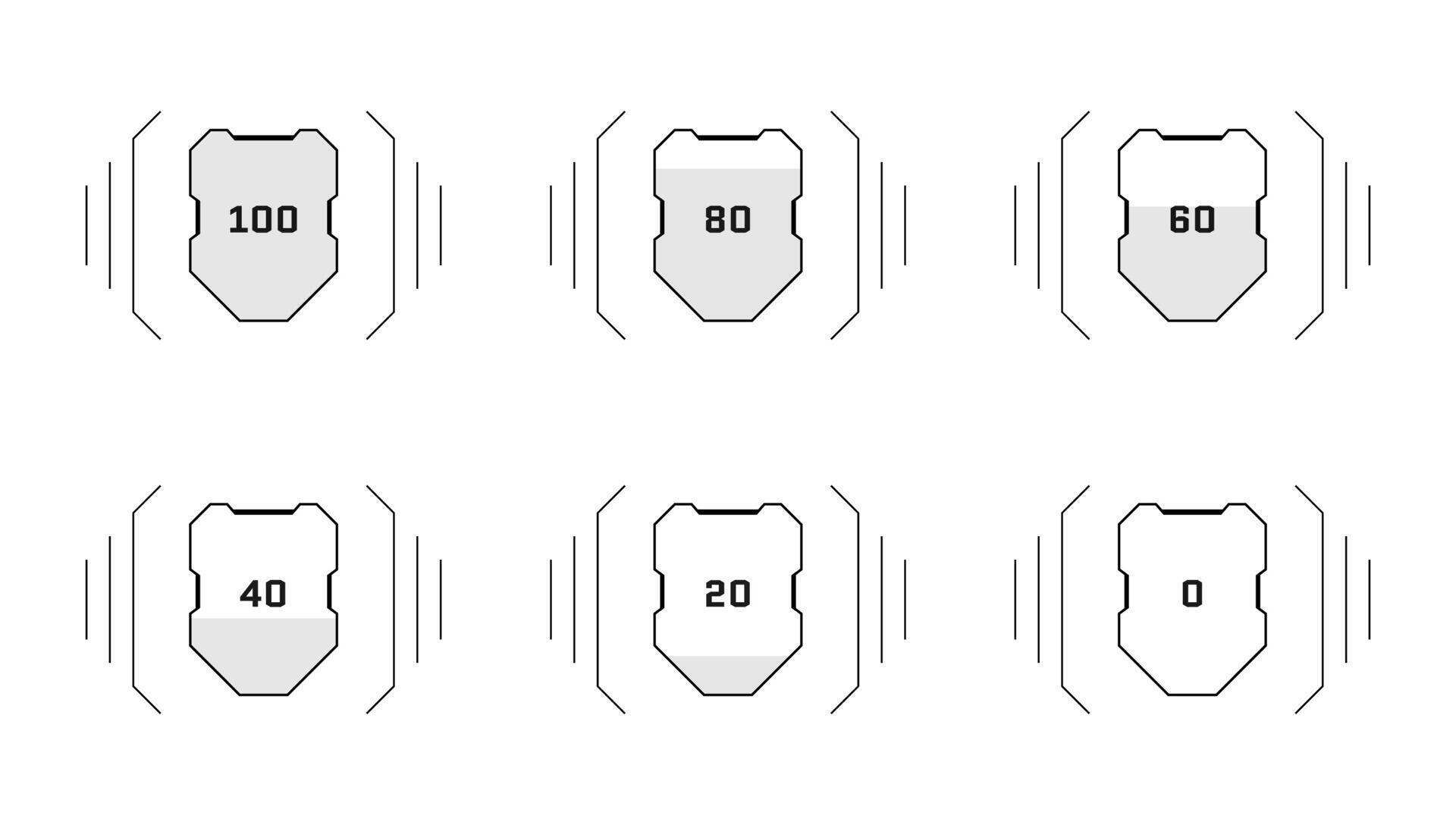 100

80

60

40

20

0