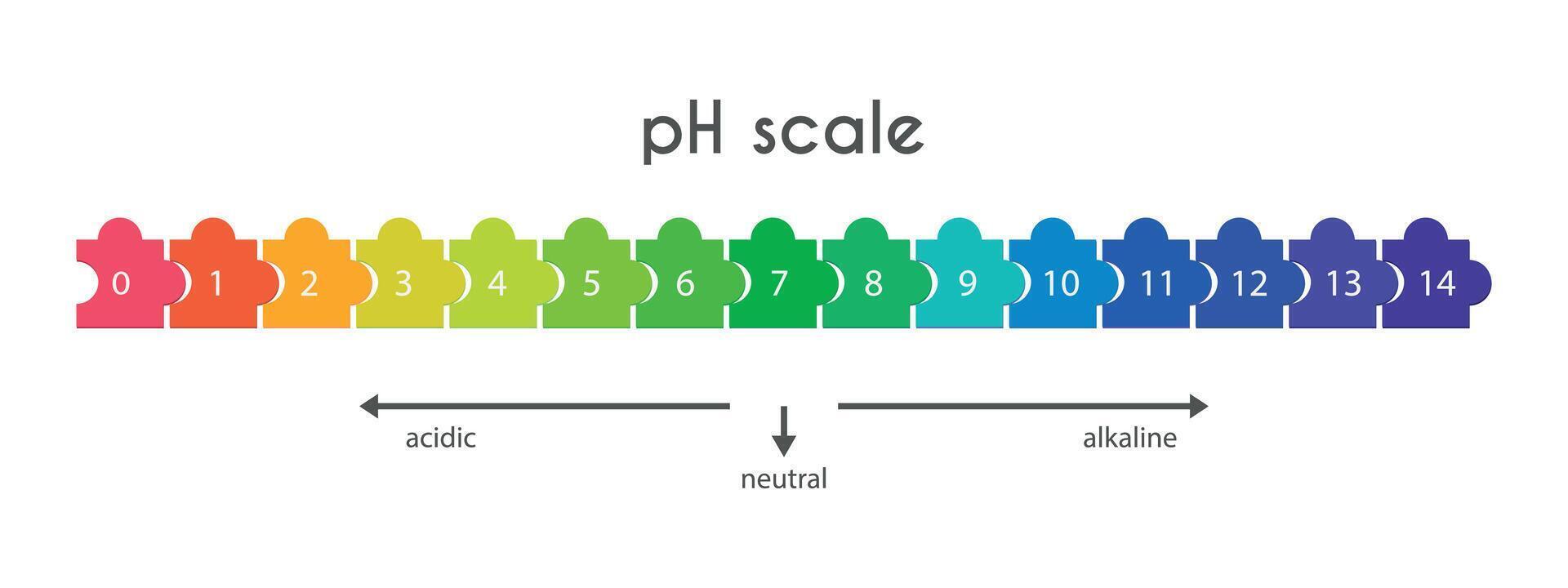 pH scale

0 1 2 3 4 5 6 7 8 9 10 11 12 13 14

acidic

neutral

alkaline