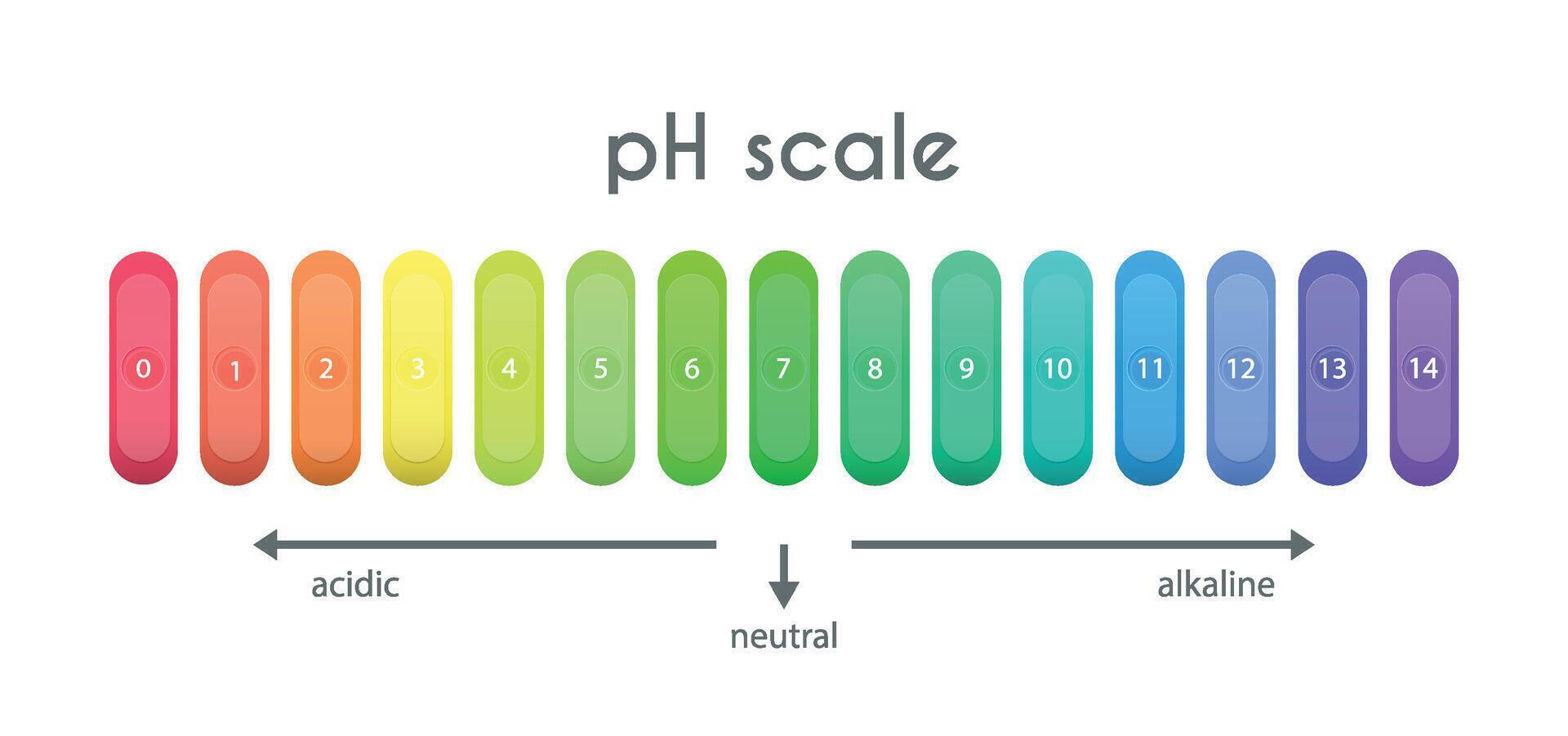 pH scale

0 1 2 3 4 5 6 7 8 9 10 11 12 13 14

acidic

neutral

alkaline