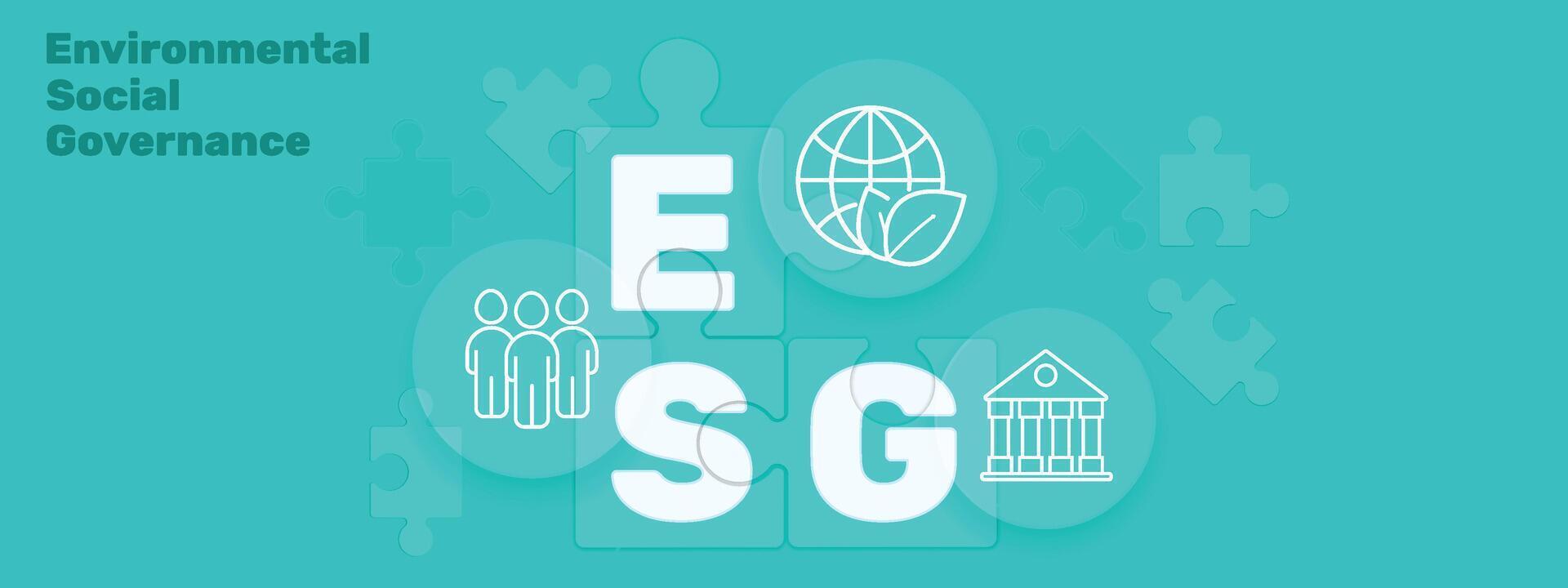 Environmental
Social
Governance

E

S G