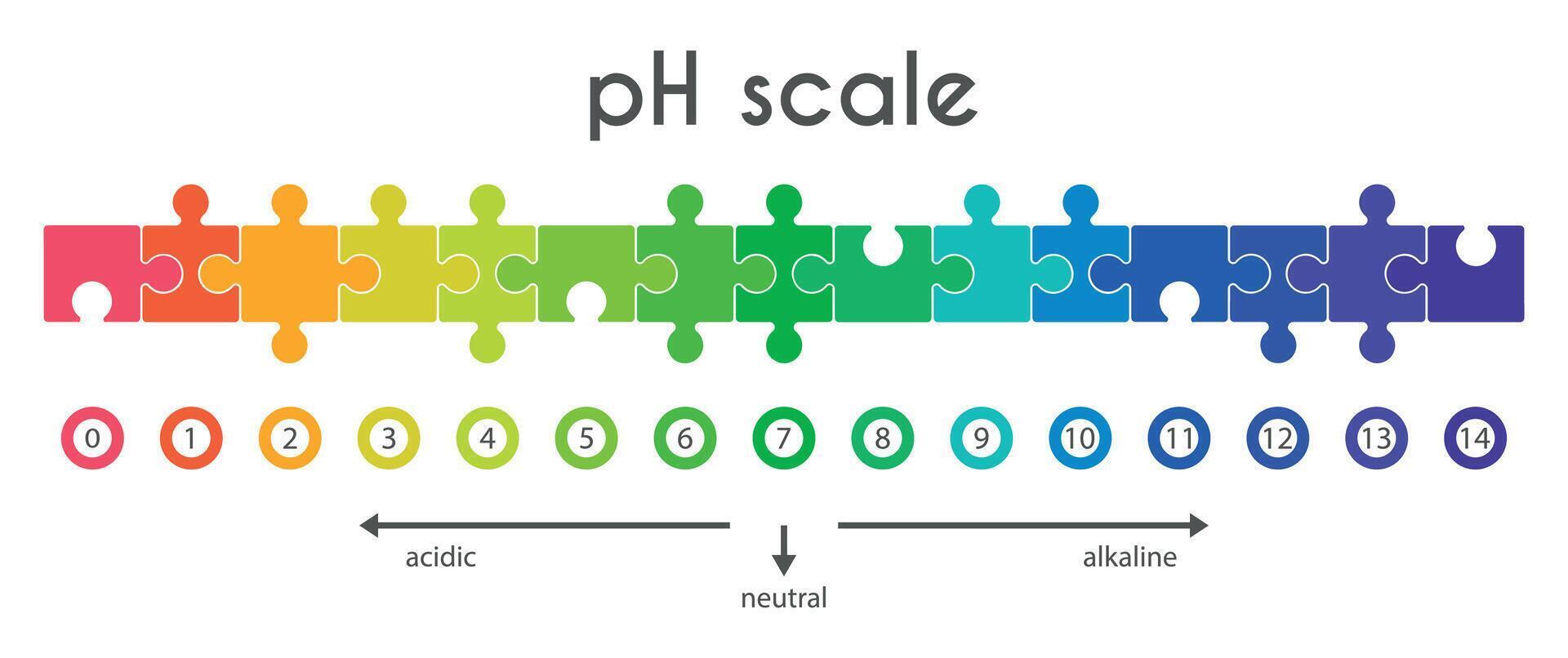 pH scale

0 1 2 3 4 5 6 7 8 9 10 11 12 13 14

acidic

neutral

alkaline