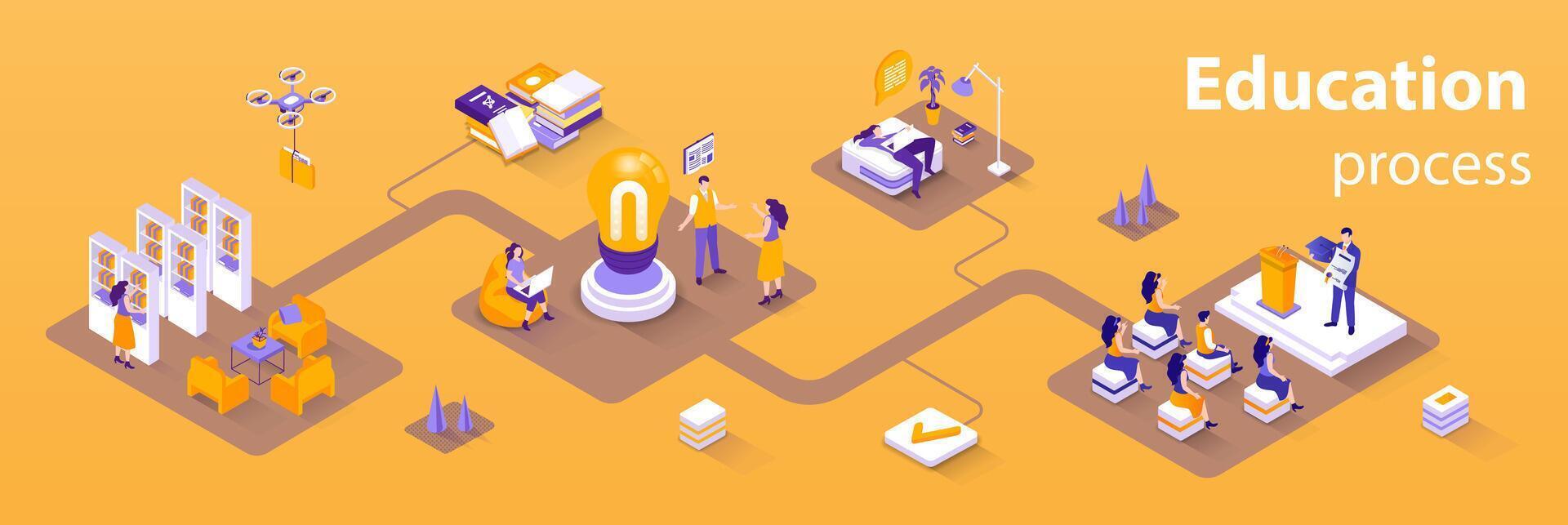 Education
process