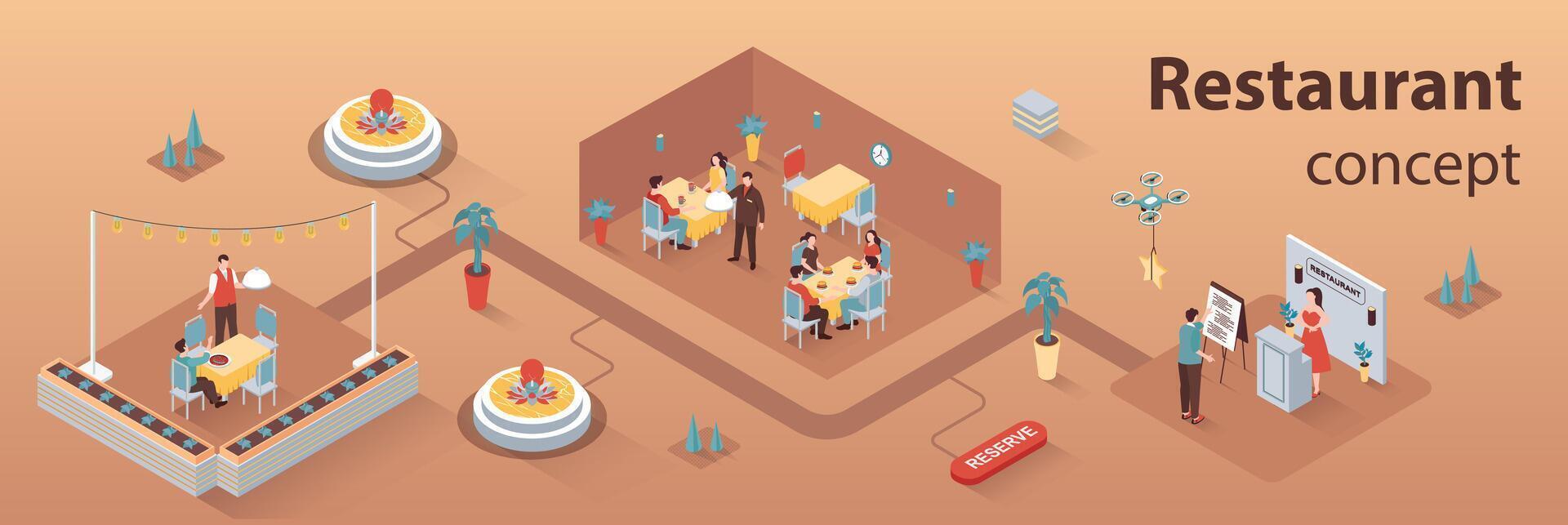 Restaurant
concept

RESTAURANT

RESERVE