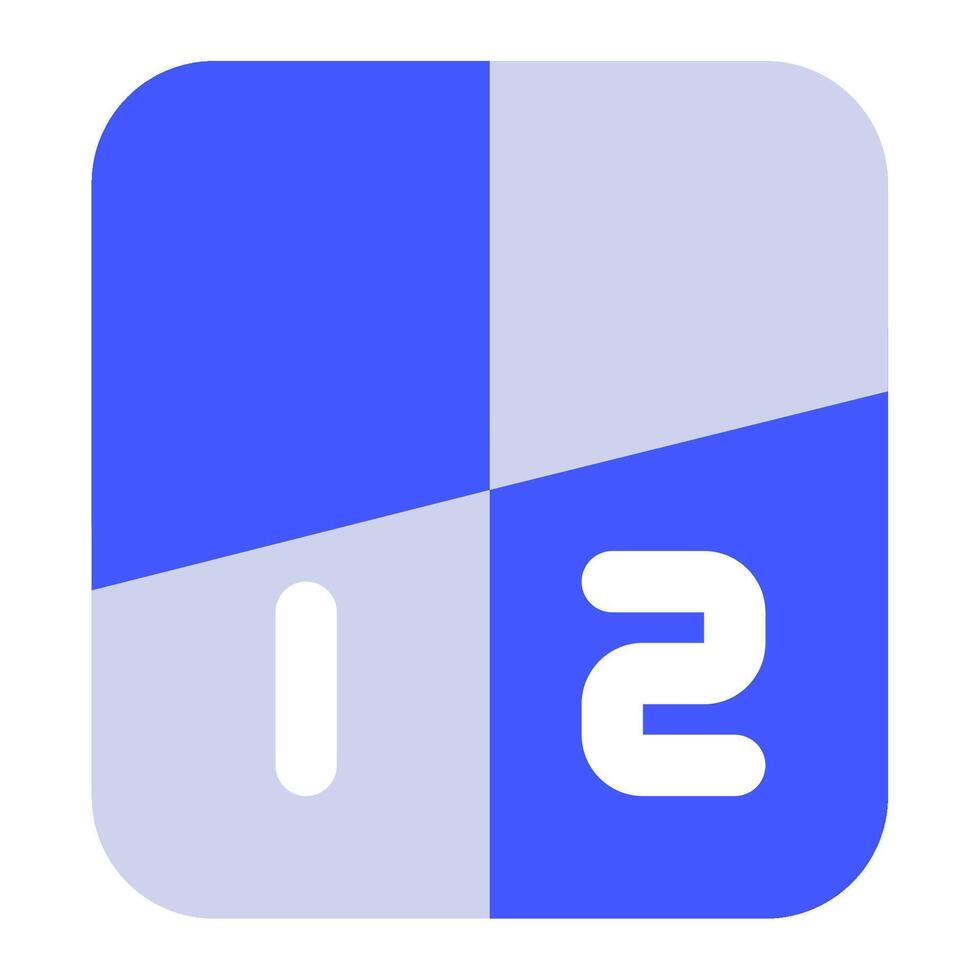 1 2